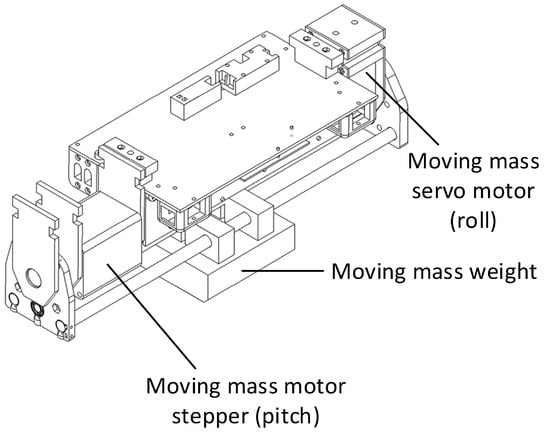 Moving mass servo motor (roll)

Moving mass weight

Moving mass motor stepper (pitch)