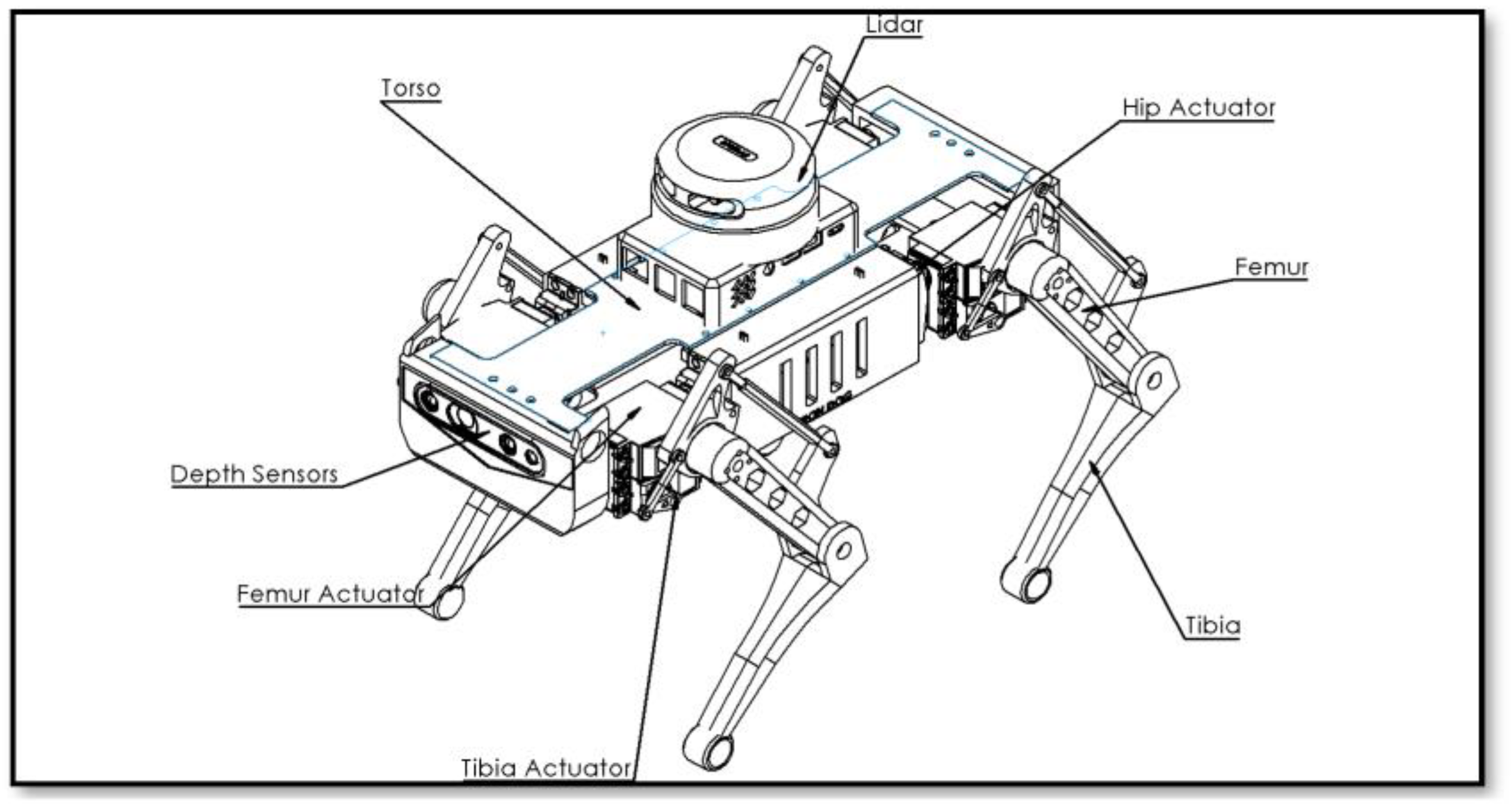 Lidar
Torso
Hip Actuator
Femur
Depth Sensors
Femur Actuator
Tibia
Tibia Actuator