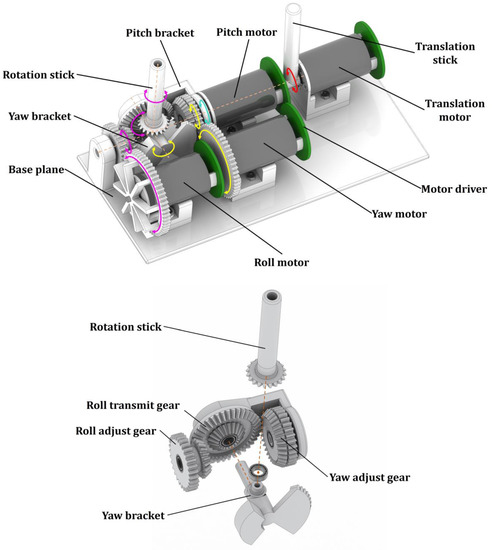 Pitch bracket
Pitch motor
Translation stick
Rotation stick
Translation motor
Yaw bracket
Base plane
Motor driver
Yaw motor
Roll motor

Rotation stick
Roll transmit gear
Roll adjust gear
Yaw adjust gear
Yaw bracket