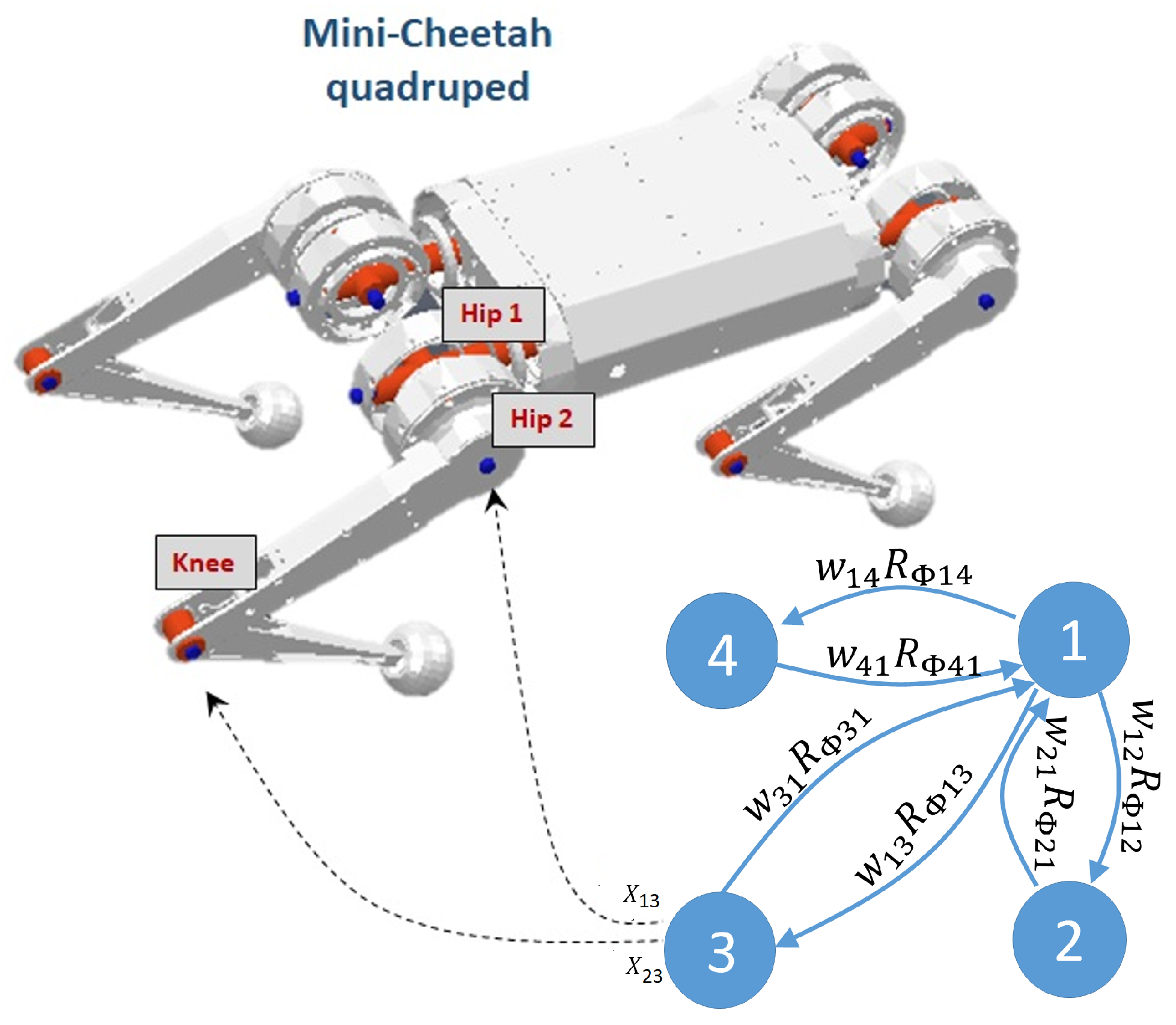 Mini-Cheetah quadruped

Hip 1

Hip 2

Knee

$w_{14}R_{\Phi 14}$

$w_{41}R_{\Phi 41}$

4

1

$w_{31}R_{\Phi 31}$

$w_{13}R_{\Phi 13}$

$w_{21}R_{\Phi 21}$

$w_{12}R_{\Phi 12}$

$X_{13}$

$X_{23}$

3

2