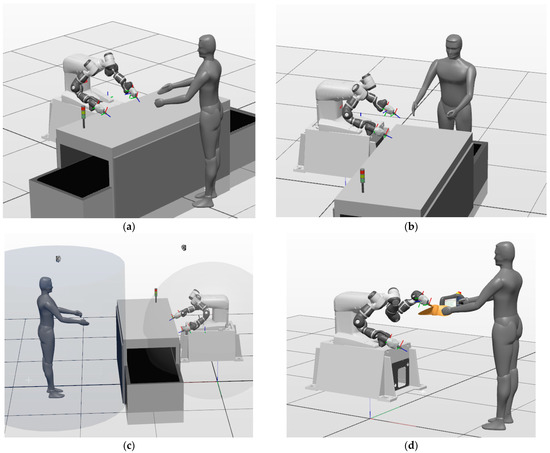 (a)

(b)

(c)

(d)