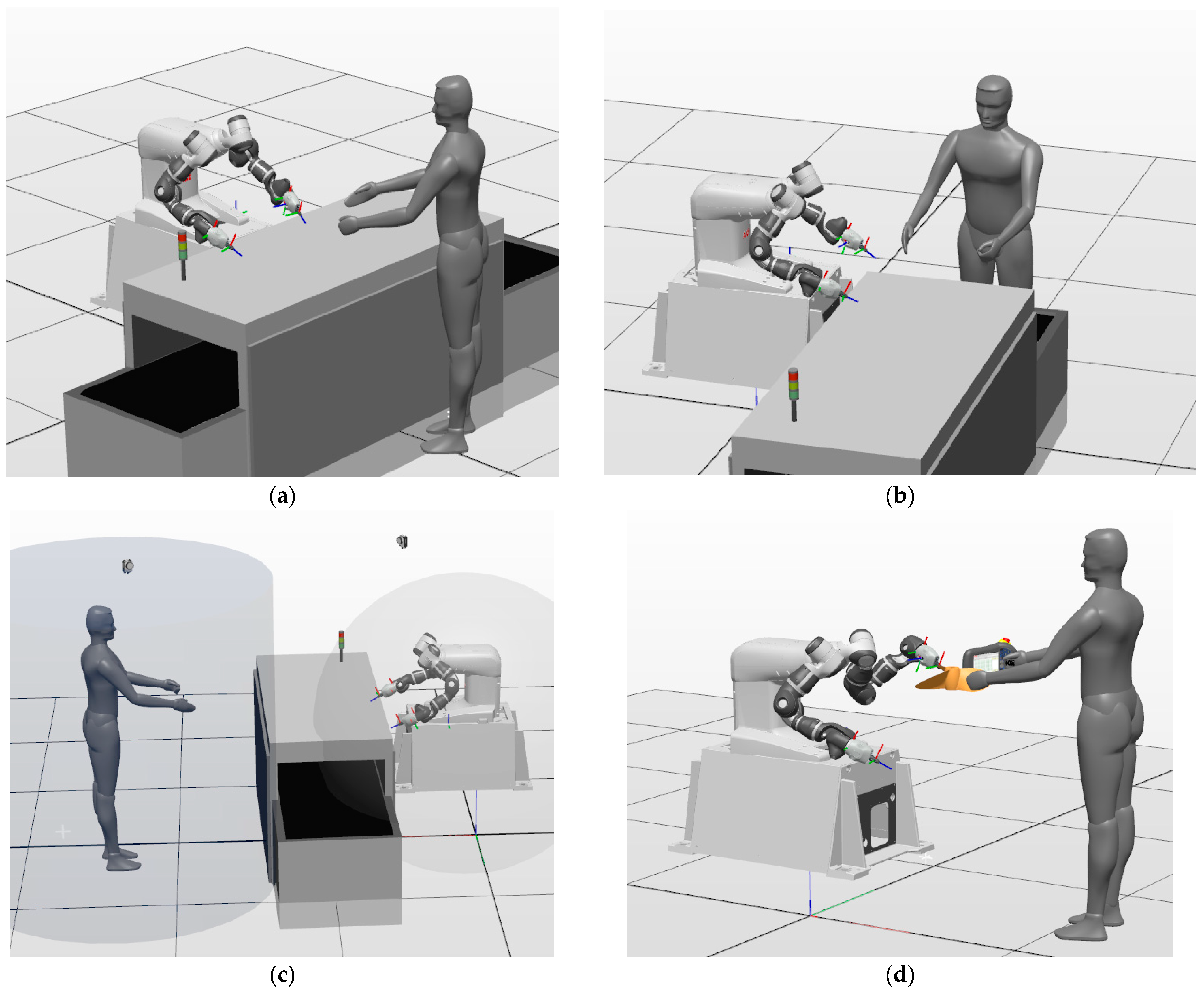 (a)

(b)

(c)

(d)