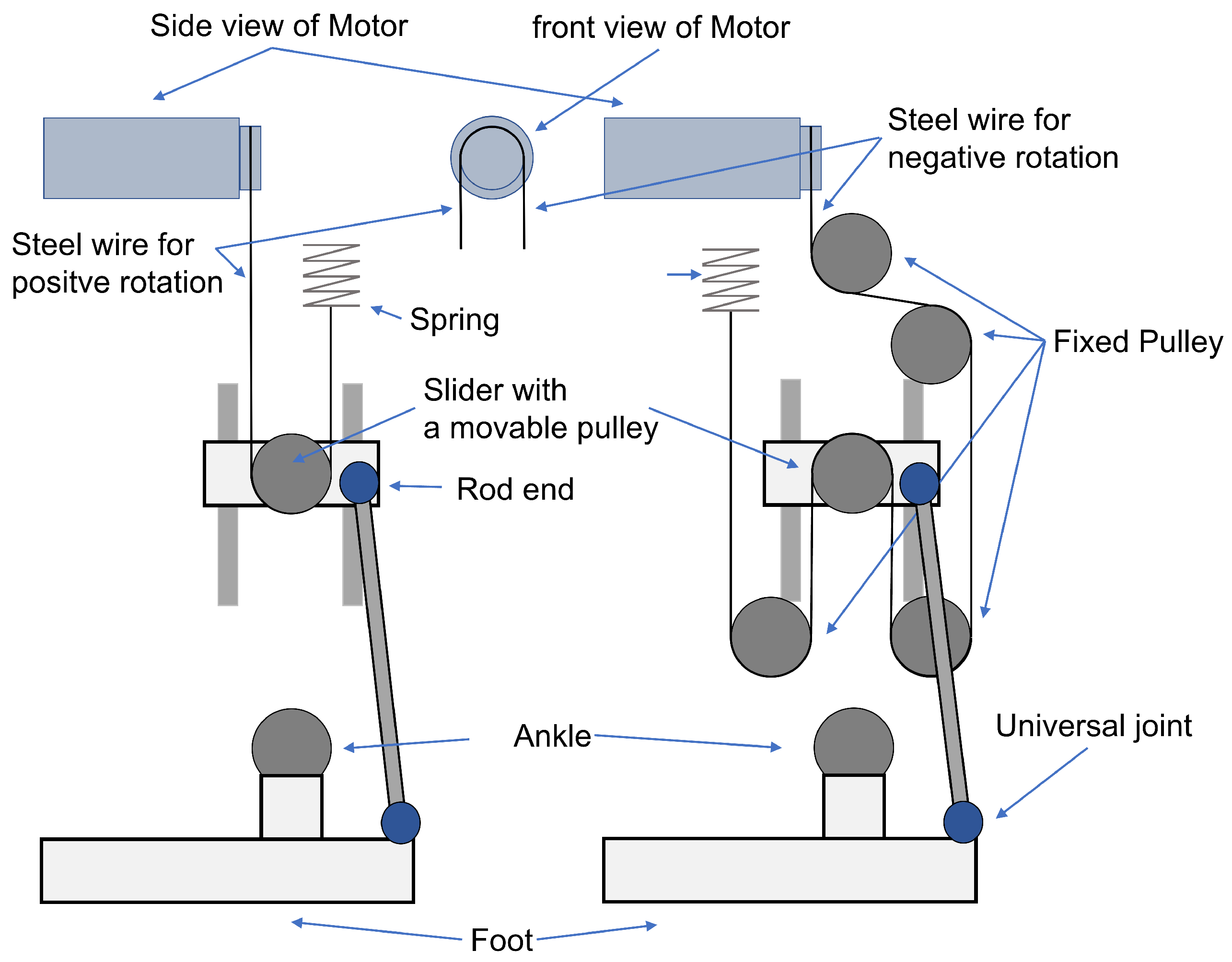 Side view of Motor

front view of Motor

Steel wire for negative rotation

Steel wire for positve rotation

Spring

Fixed Pulley

Slider with a movable pulley

Rod end

Ankle

Universal joint

Foot