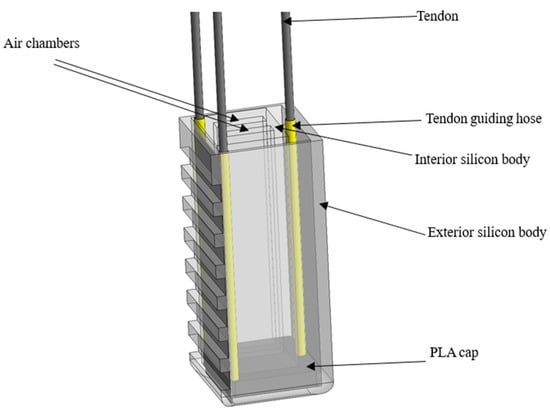 Tendon

Air chambers

Tendon guiding hose

Interior silicon body

Exterior silicon body

PLA cap