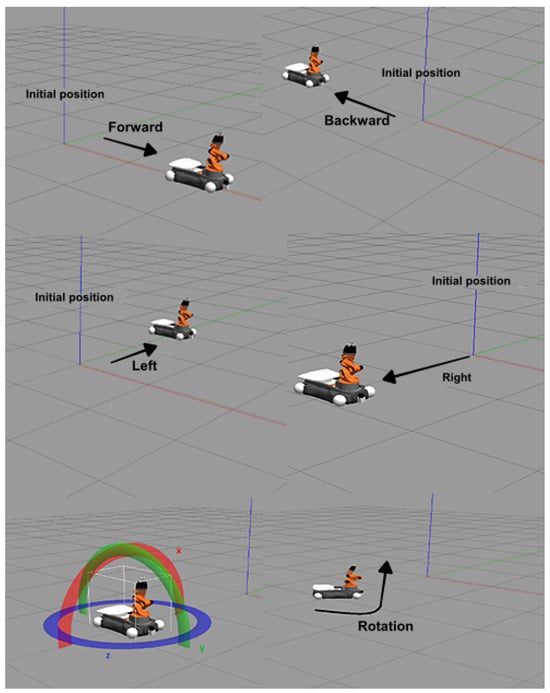 Initial position

Forward

Initial position

Backward

Initial position

Left

Initial position

Right

x

z

y

Rotation