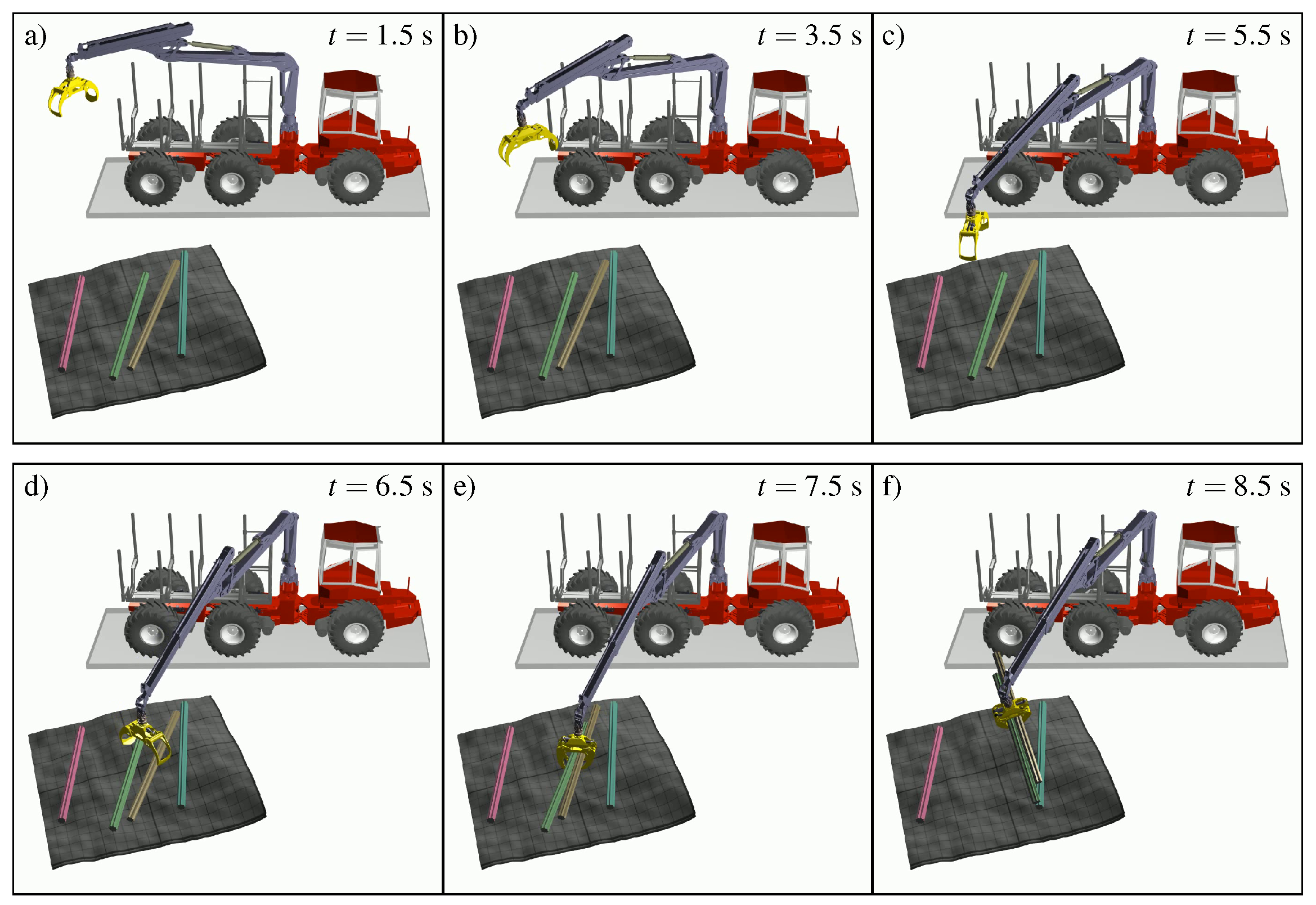 a) $t = 1.5$ s

b) $t = 3.5$ s

c) $t = 5.5$ s

d) $t = 6.5$ s

e) $t = 7.5$ s

f) $t = 8.5$ s