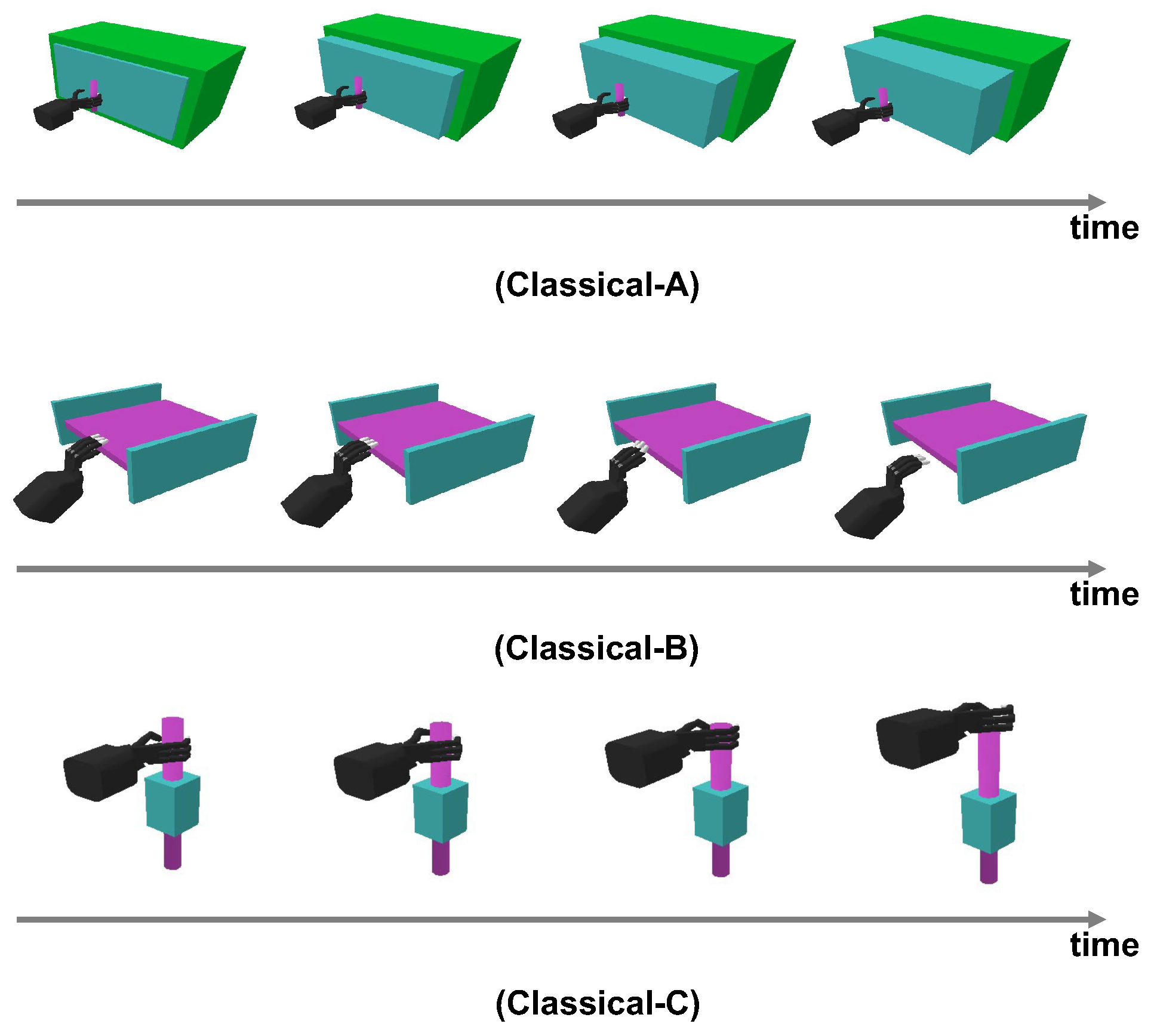 time

(Classical-A)

time

(Classical-B)

time

(Classical-C)