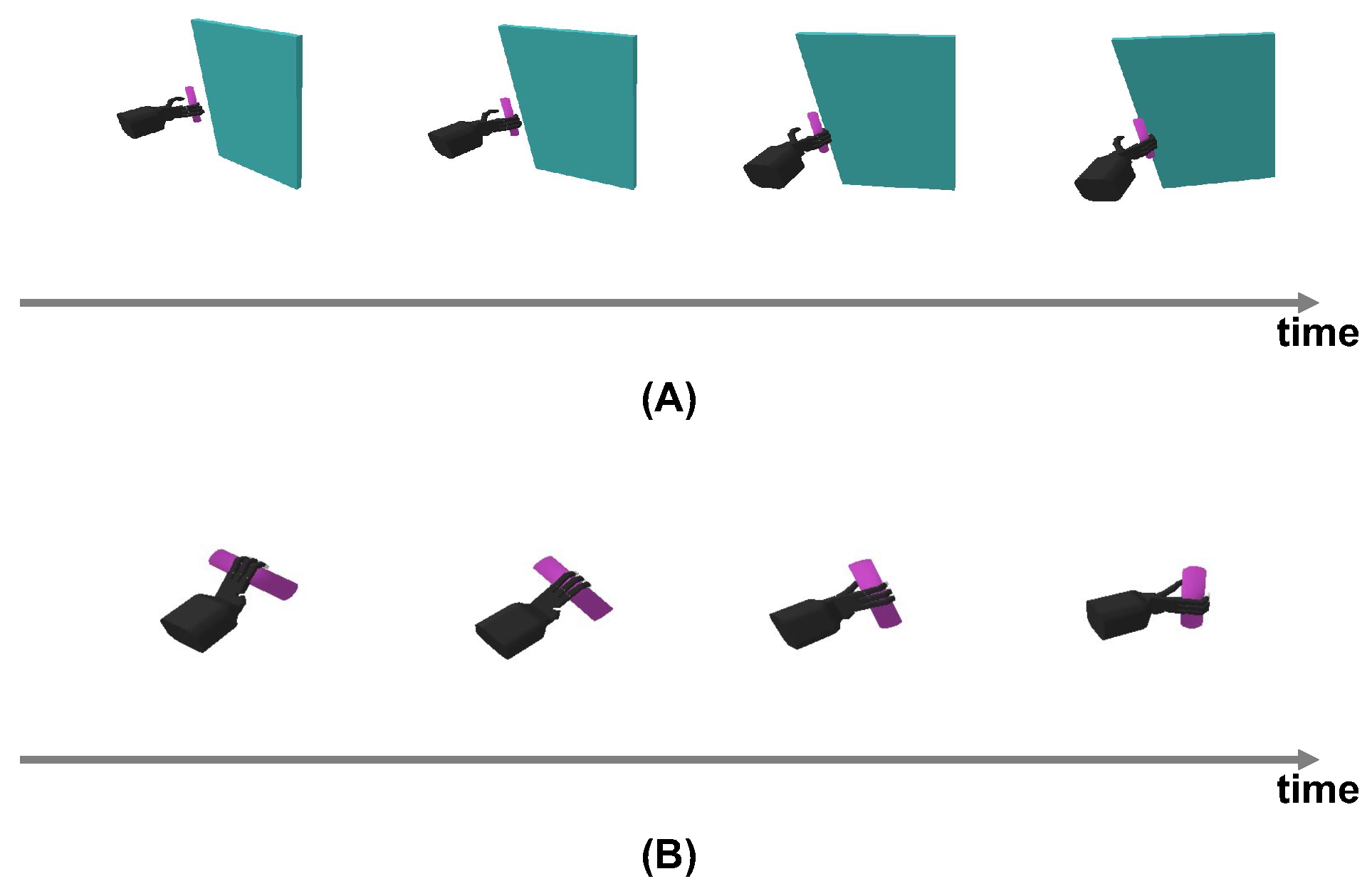 time

(A)

time

(B)