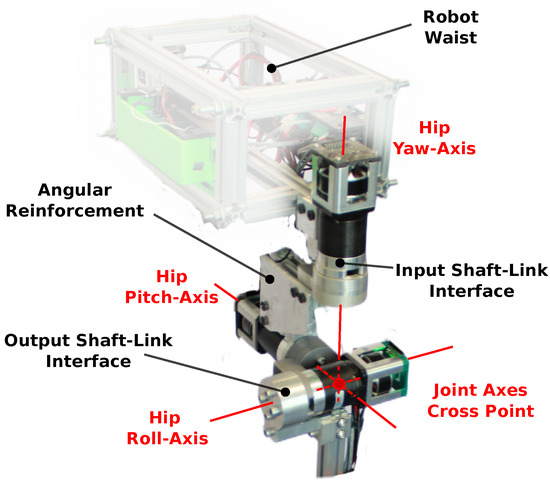 Robot Waist

Hip Yaw-Axis

Angular Reinforcement

Input Shaft-Link Interface

Hip Pitch-Axis

Output Shaft-Link Interface

Joint Axes Cross Point

Hip Roll-Axis