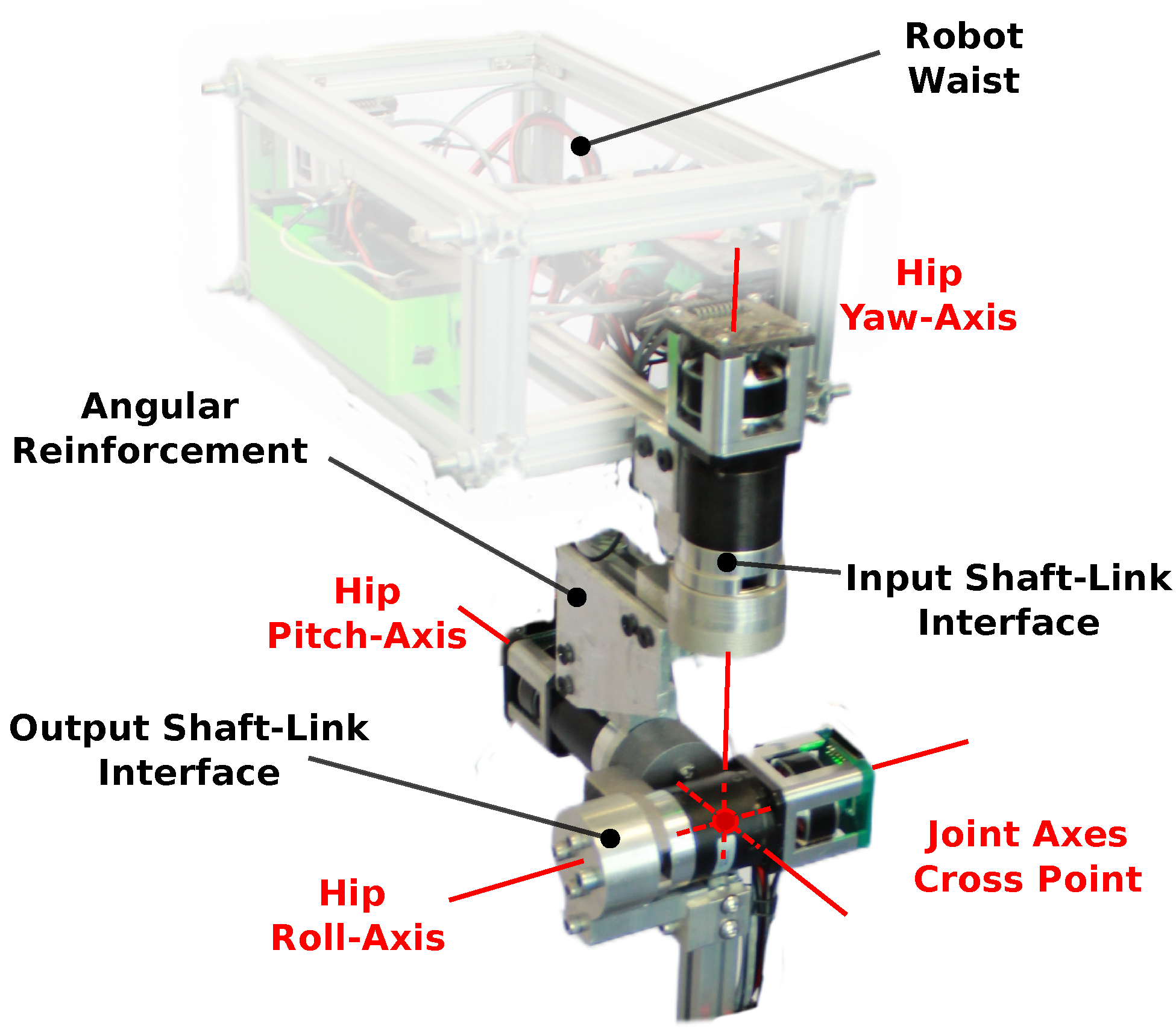 Robot Waist

Hip Yaw-Axis

Angular Reinforcement

Input Shaft-Link Interface

Hip Pitch-Axis

Output Shaft-Link Interface

Joint Axes Cross Point

Hip Roll-Axis