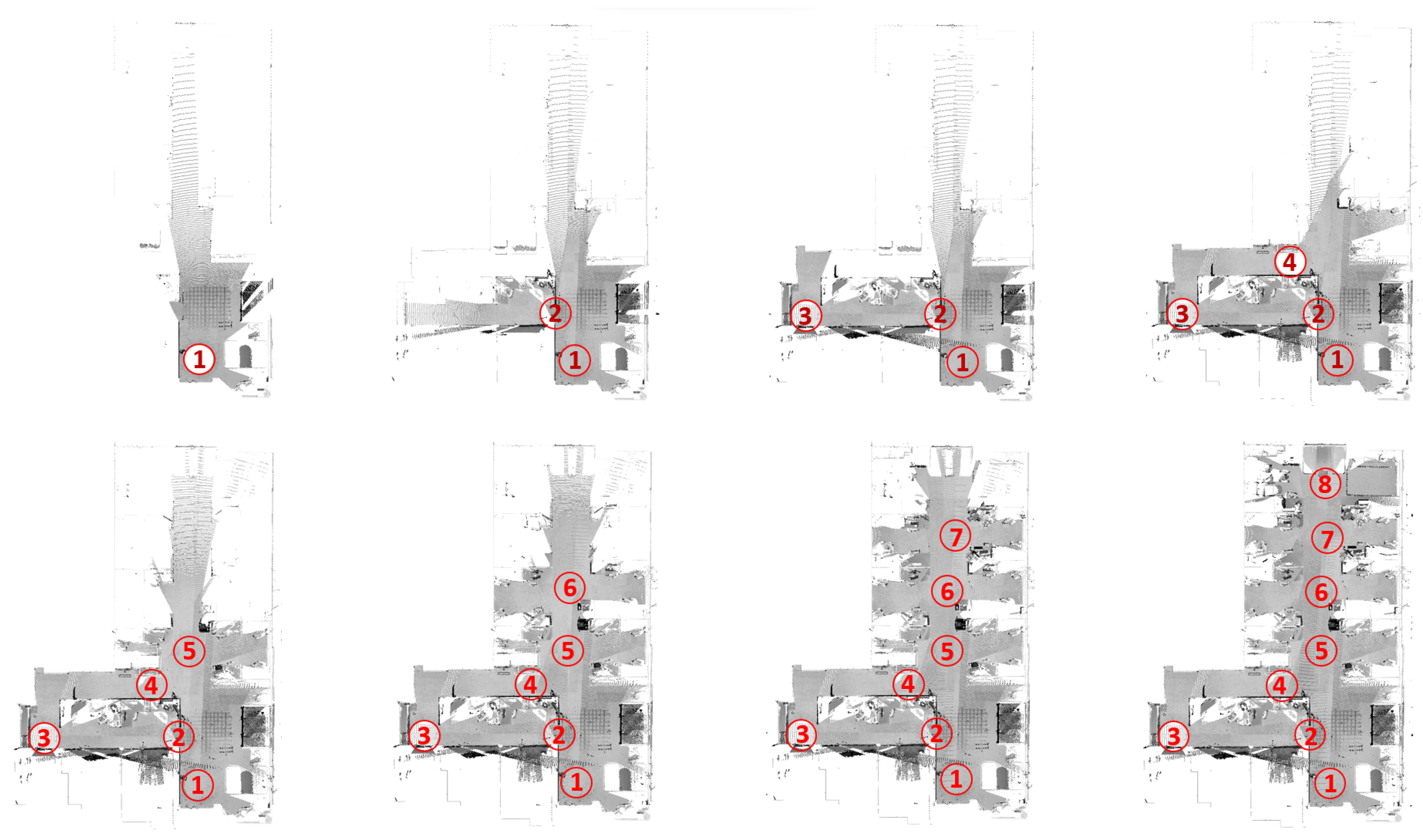 1

2
1

3
2
1

4
3
2
1

5
4
3
2
1

6
5
4
3
2
1

7
6
5
4
3
2
1

8
7
6
5
4
3
2
1