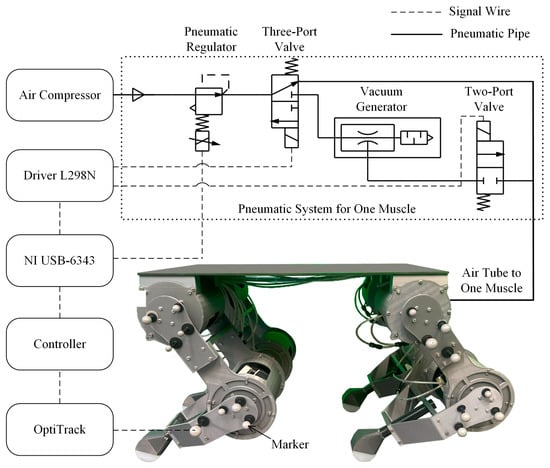 Signal Wire
Pneumatic Pipe

Pneumatic Regulator
Three-Port Valve
Air Compressor
Vacuum Generator
Two-Port Valve
Driver L298N
Pneumatic System for One Muscle
NI USB-6343
Air Tube to One Muscle
Controller
OptiTrack
Marker