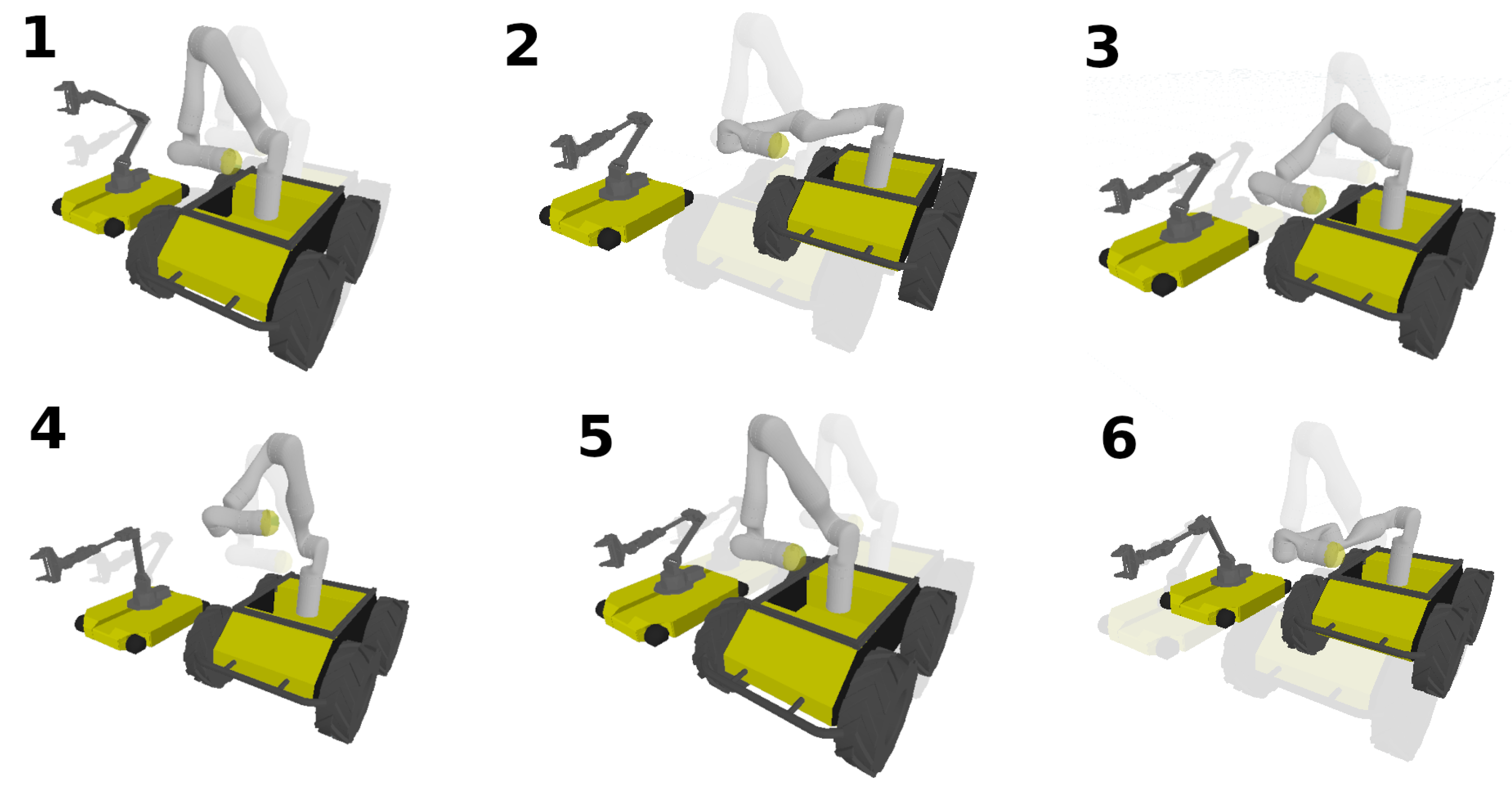 1

2

3

4

5

6