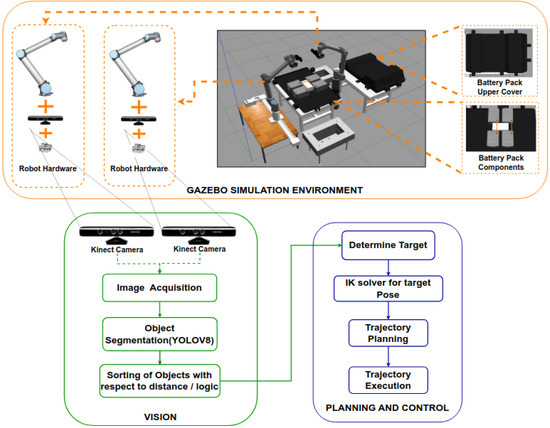 Robot Hardware

Robot Hardware

Battery Pack Upper Cover

Battery Pack Components

GAZEBO SIMULATION ENVIRONMENT

Kinect Camera

Kinect Camera

Image Acquisition

Object Segmentation(YOLOV8)

Sorting of Objects with respect to distance / logic

VISION

Determine Target

IK solver for target Pose

Trajectory Planning

Trajectory Execution

PLANNING AND CONTROL