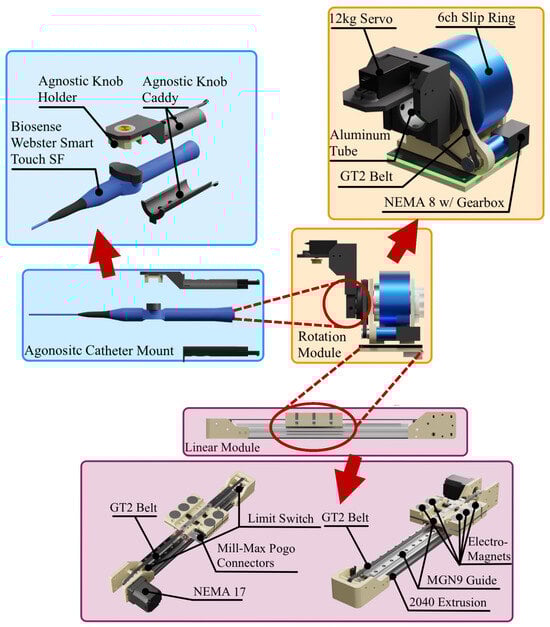 Agnostic Knob Holder

Agnostic Knob Caddy

Biosense Webster Smart Touch SF

12kg Servo

6ch Slip Ring

Aluminum Tube

GT2 Belt

NEMA 8 w/ Gearbox

Agonositc Catheter Mount

Rotation Module

Linear Module

GT2 Belt

Limit Switch

Mill-Max Pogo Connectors

NEMA 17

GT2 Belt

Electro-Magnets

MGN9 Guide

2040 Extrusion