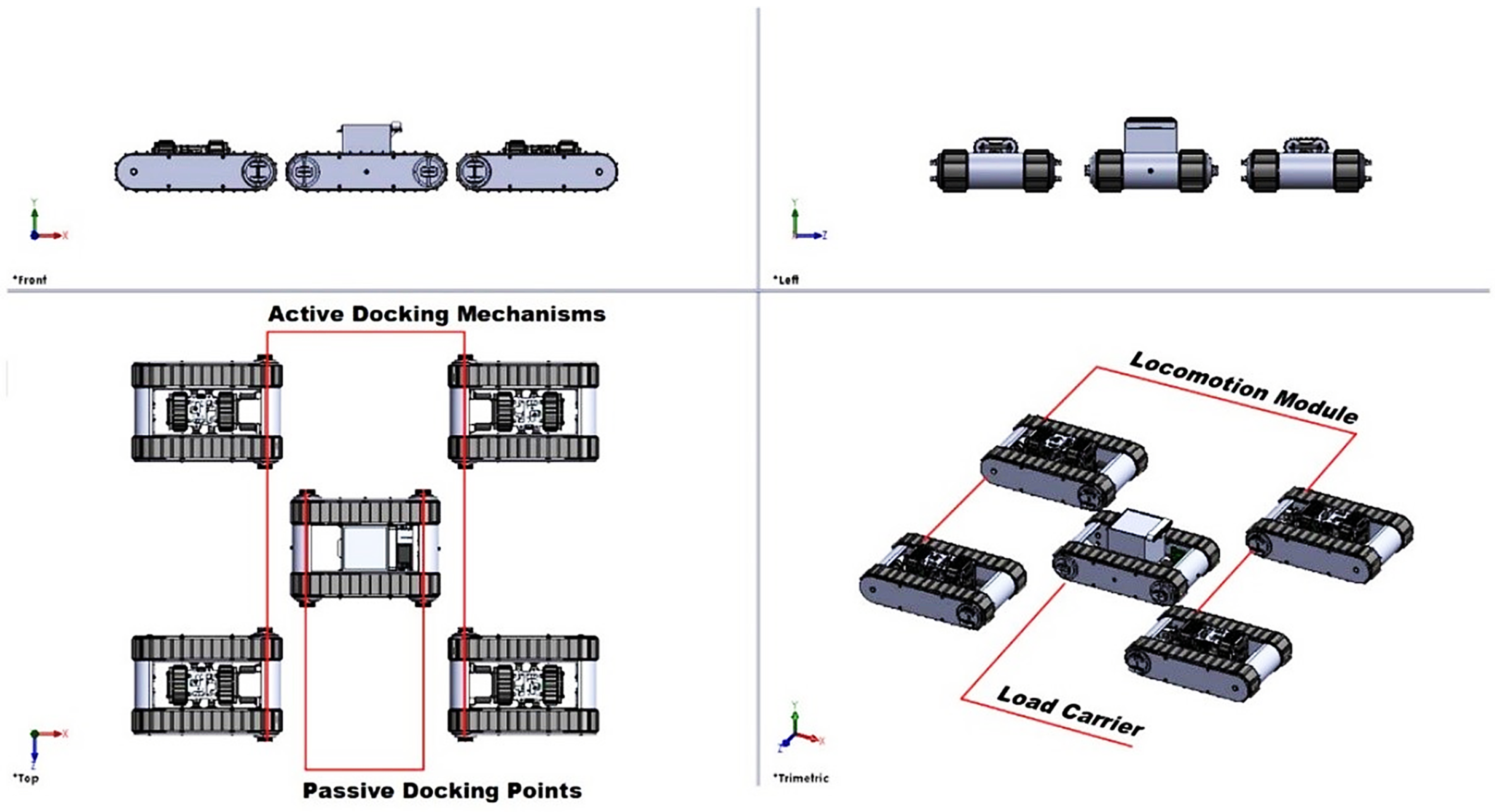 Y
X
*Front

Y
Z
*Left

Active Docking Mechanisms

X
Z
*Top

Passive Docking Points

Locomotion Module

Load Carrier

Y
Z
X
*Trimetric