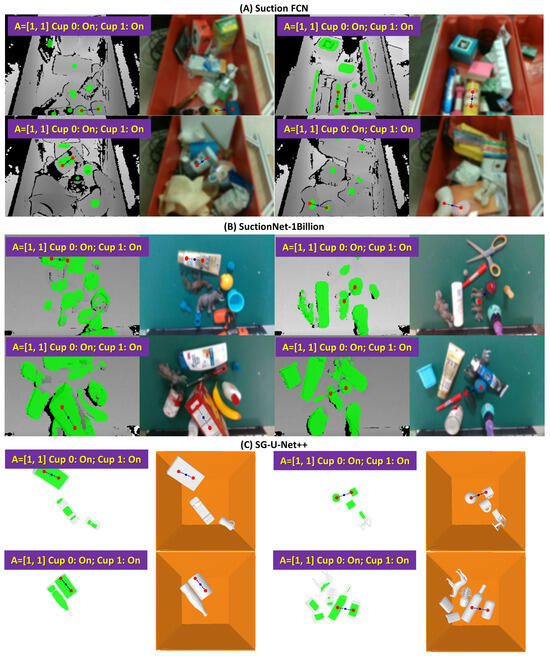 (A) Suction FCN

A=[1, 1] Cup 0: On; Cup 1: On

A=[1, 1] Cup 0: On; Cup 1: On

A=[1, 1] Cup 0: On; Cup 1: On

A=[1, 1] Cup 0: On; Cup 1: On

(B) SuctionNet-1Billion

A=[1, 1] Cup 0: On; Cup 1: On

A=[1, 1] Cup 0: On; Cup 1: On

A=[1, 1] Cup 0: On; Cup 1: On

A=[1, 1] Cup 0: On; Cup 1: On

(C) SG-U-Net++

A=[1, 1] Cup 0: On; Cup 1: On

A=[1, 1] Cup 0: On; Cup 1: On

A=[1, 1] Cup 0: On; Cup 1: On

A=[1, 1] Cup 0: On; Cup 1: On