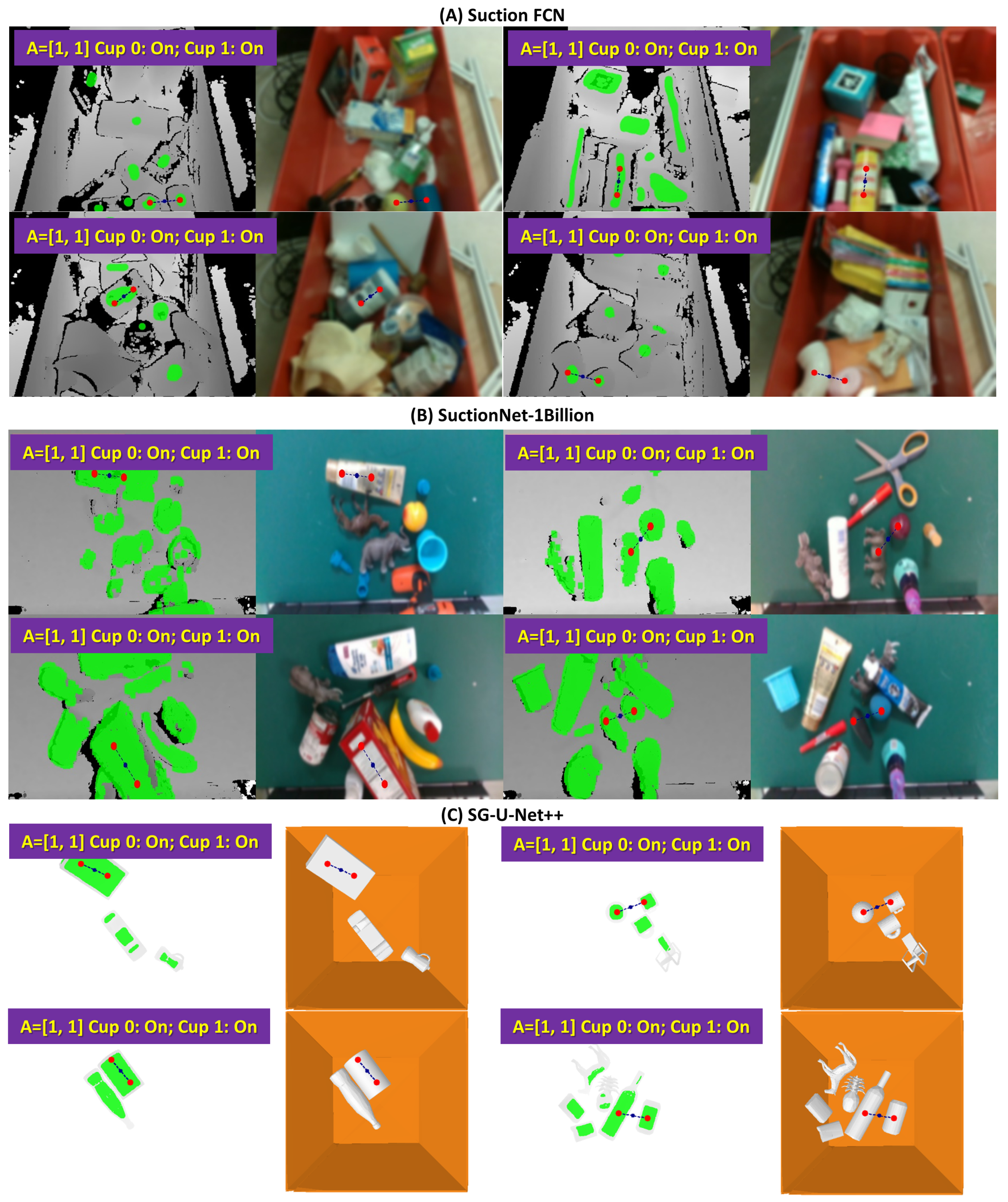 (A) Suction FCN

A=[1, 1] Cup 0: On; Cup 1: On

A=[1, 1] Cup 0: On; Cup 1: On

A=[1, 1] Cup 0: On; Cup 1: On

A=[1, 1] Cup 0: On; Cup 1: On

(B) SuctionNet-1Billion

A=[1, 1] Cup 0: On; Cup 1: On

A=[1, 1] Cup 0: On; Cup 1: On

A=[1, 1] Cup 0: On; Cup 1: On

A=[1, 1] Cup 0: On; Cup 1: On

(C) SG-U-Net++

A=[1, 1] Cup 0: On; Cup 1: On

A=[1, 1] Cup 0: On; Cup 1: On

A=[1, 1] Cup 0: On; Cup 1: On

A=[1, 1] Cup 0: On; Cup 1: On