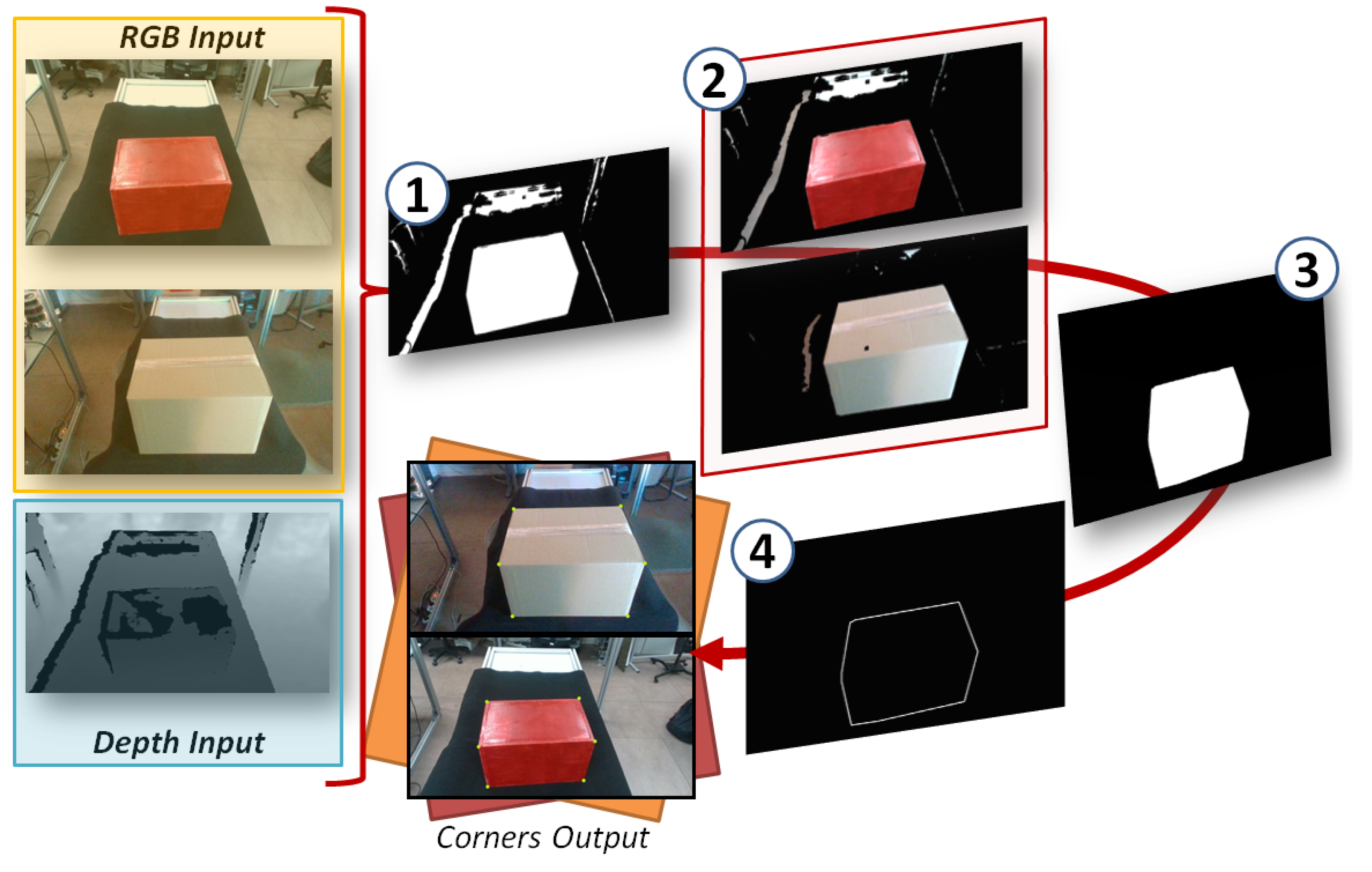 RGB Input

Depth Input

1

2

3

4

Corners Output