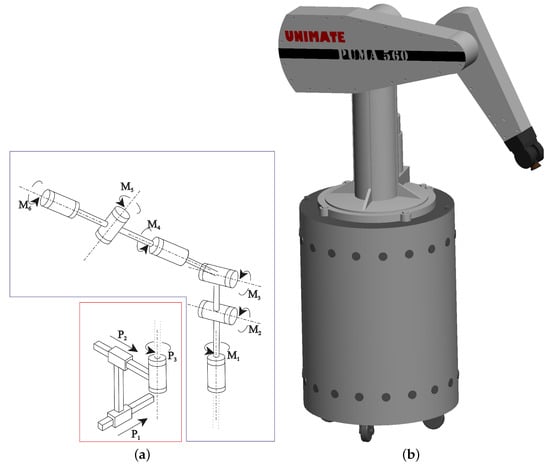 UNIMATE
PUMA 560

$M_6$
$M_5$
$M_4$
$M_3$
$M_2$
$M_1$
$P_2$
$P_3$
$P_1$

(a)

(b)