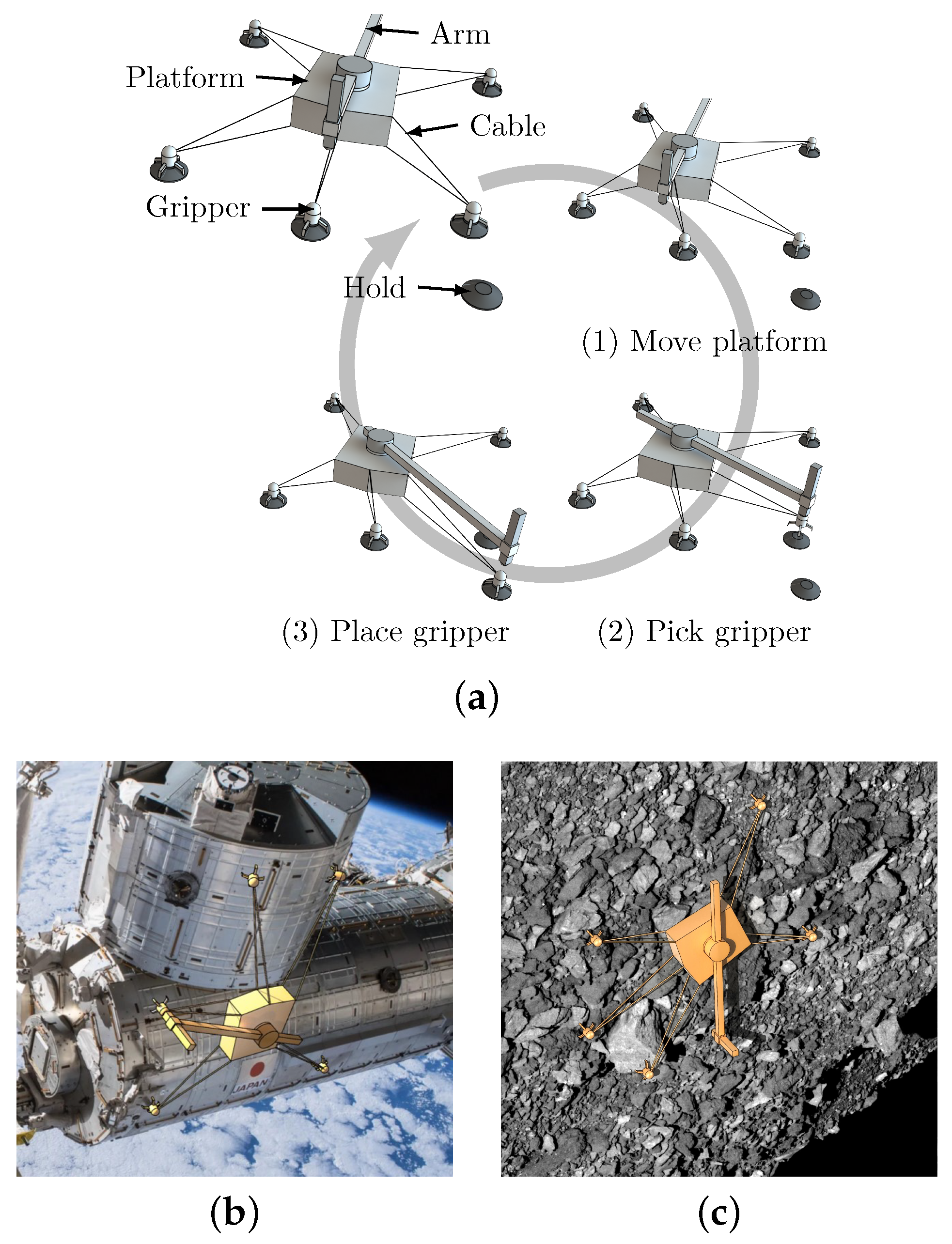 Arm
Platform
Cable
Gripper
Hold
(1) Move platform
(3) Place gripper
(2) Pick gripper
(a)
JAPAN
(b)
(c)