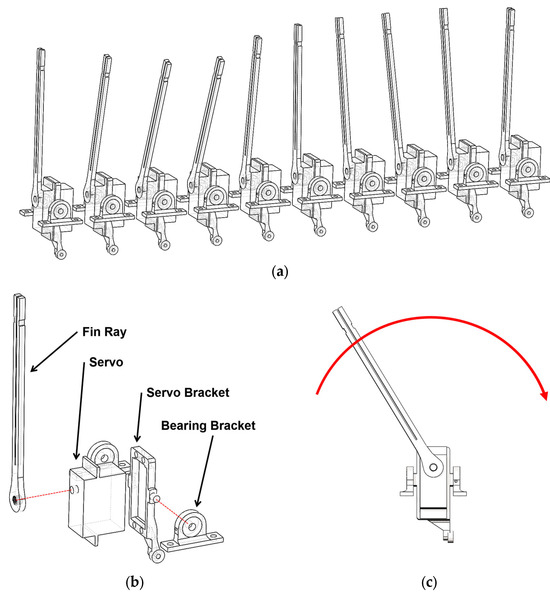 (a)

Fin Ray

Servo

Servo Bracket

Bearing Bracket

(b)

(c)