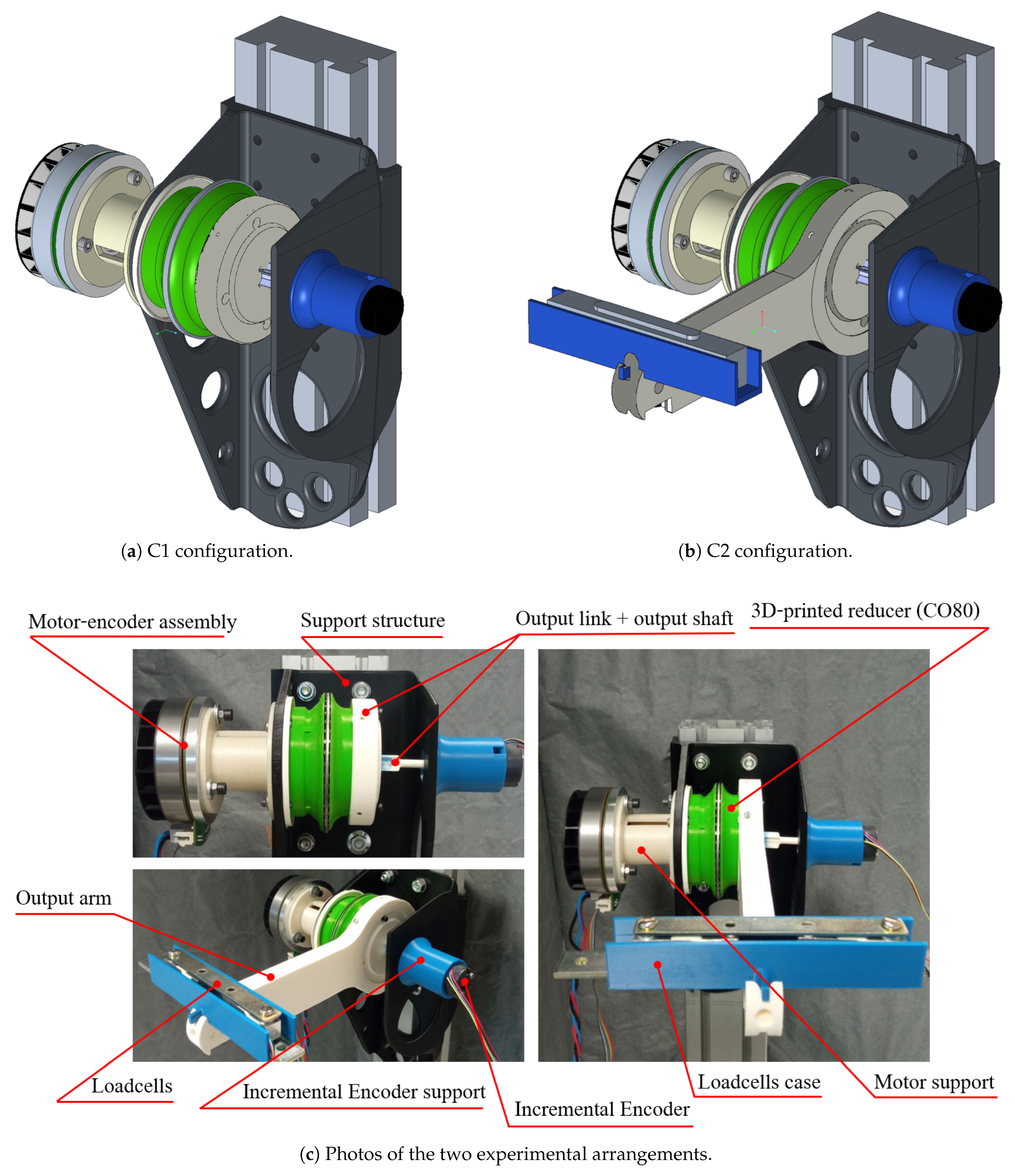 (a) C1 configuration.

(b) C2 configuration.

Motor-encoder assembly

Support structure

Output link + output shaft

3D-printed reducer (CO80)

Output arm

Loadcells

Incremental Encoder support

Incremental Encoder

Loadcells case

Motor support

(c) Photos of the two experimental arrangements.