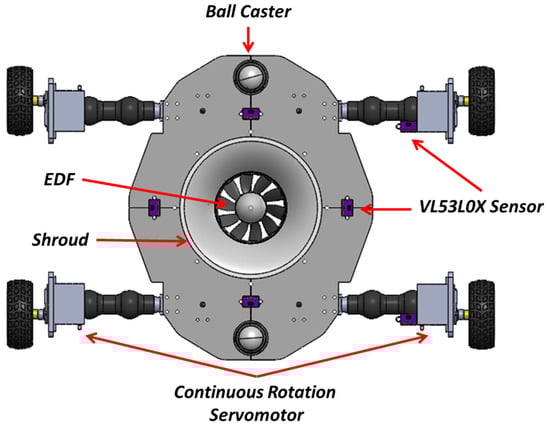 Ball Caster

EDF

VL53L0X Sensor

Shroud

Continuous Rotation Servomotor