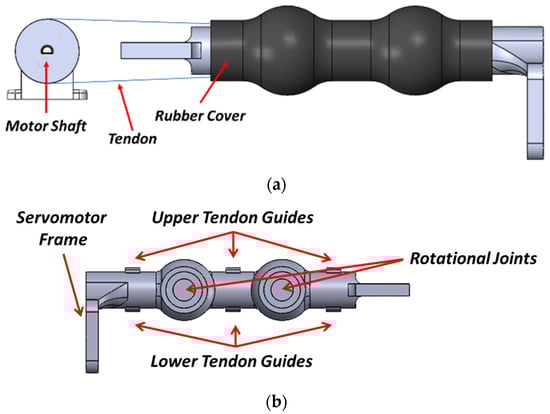 Motor Shaft
Tendon
Rubber Cover

(a)

Servomotor Frame
Upper Tendon Guides
Rotational Joints
Lower Tendon Guides

(b)