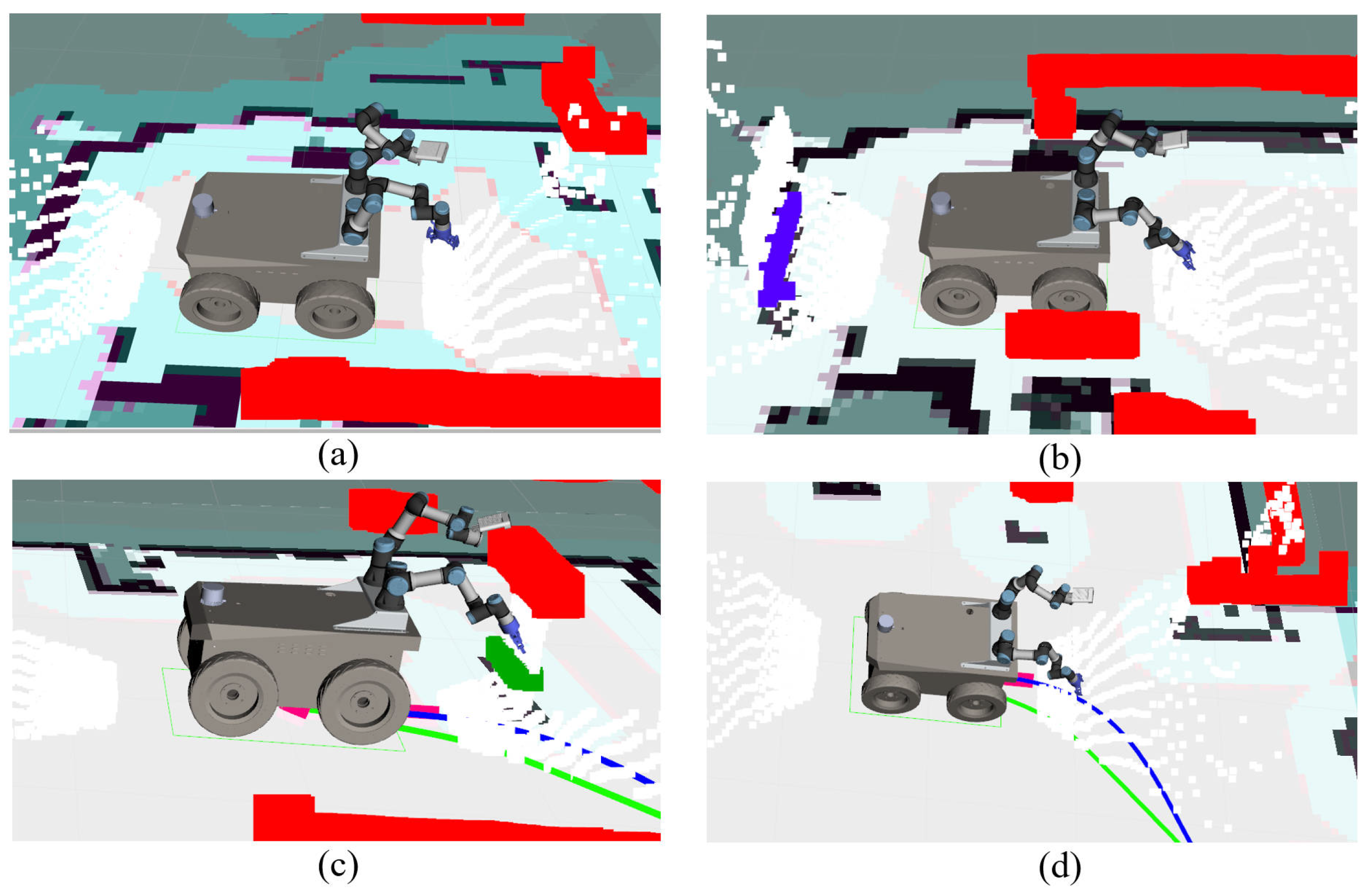 (a)

(b)

(c)

(d)