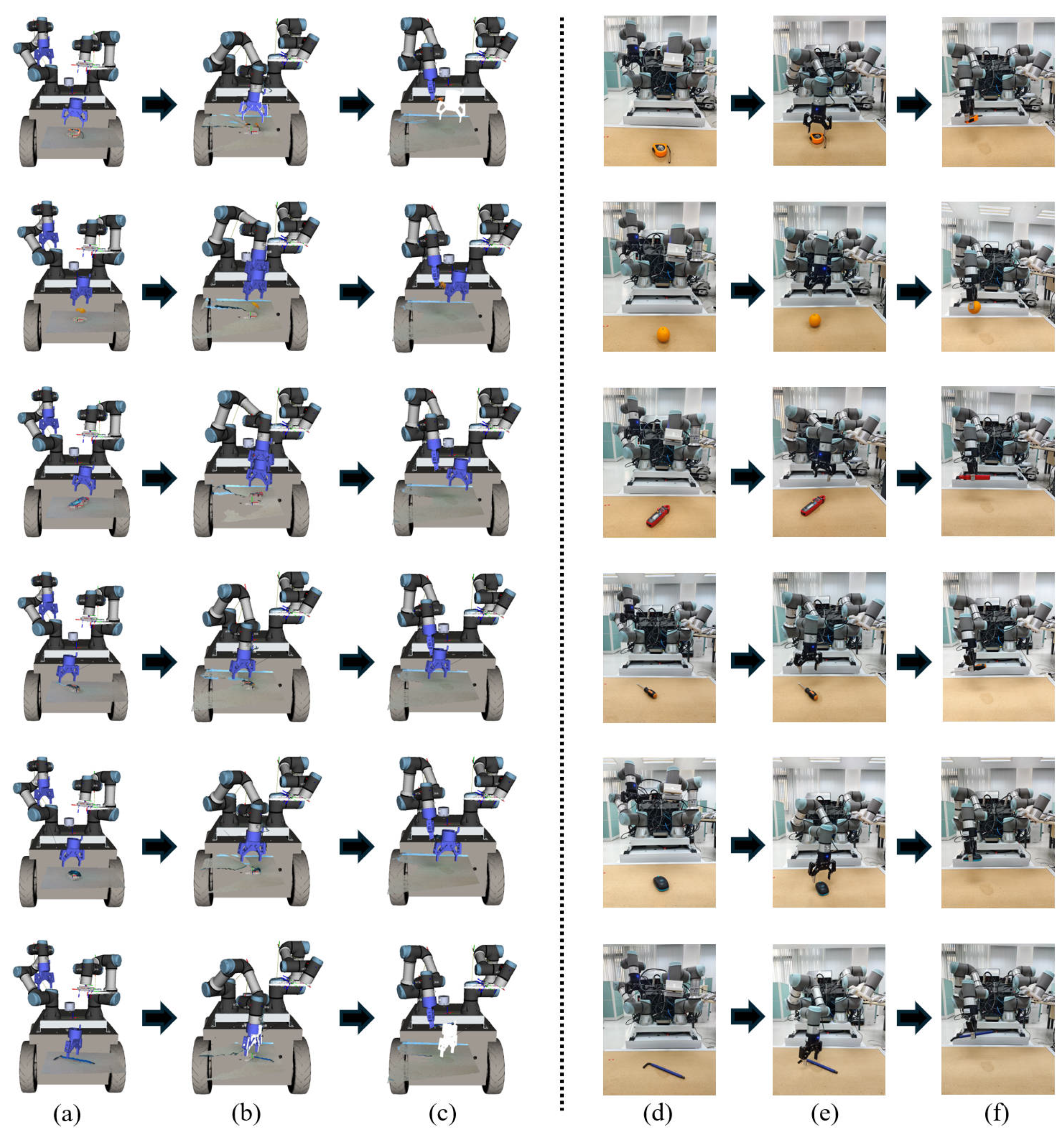 (a) (b) (c) (d) (e) (f)