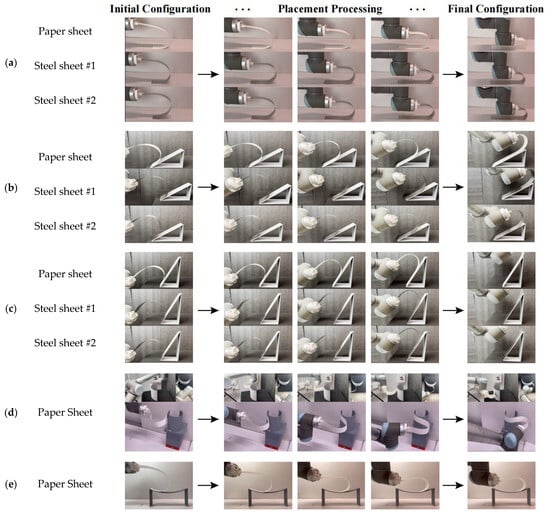 Initial Configuration · · · Placement Processing · · · Final Configuration

(a)
Paper sheet
Steel sheet #1
Steel sheet #2

(b)
Paper sheet
Steel sheet #1
Steel sheet #2

(c)
Paper sheet
Steel sheet #1
Steel sheet #2

(d)
Paper Sheet

(e)
Paper Sheet