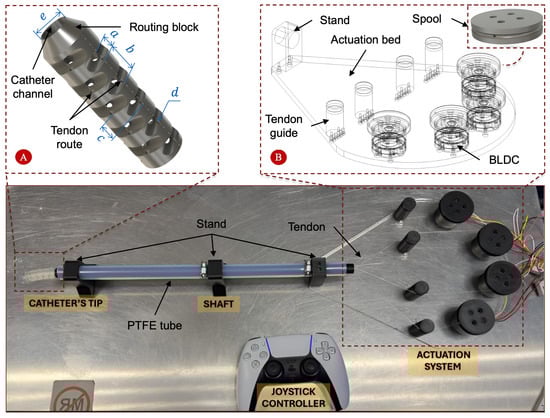 $e$
Routing block
$a$
$b$
Catheter channel
$d$
Tendon route
$c$
A

Stand
Spool
Actuation bed
Tendon guide
B
BLDC

Stand
Tendon
CATHETER'S TIP
SHAFT
PTFE tube
ACTUATION SYSTEM
JOYSTICK CONTROLLER