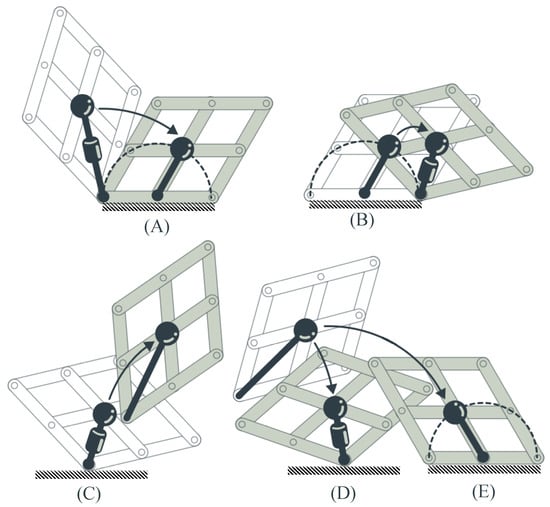 (A)

(B)

(C)

(D)

(E)