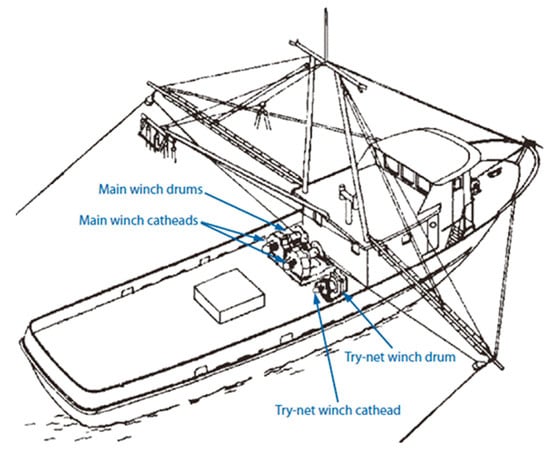 Main winch drums
Main winch catheads
Try-net winch drum
Try-net winch cathead