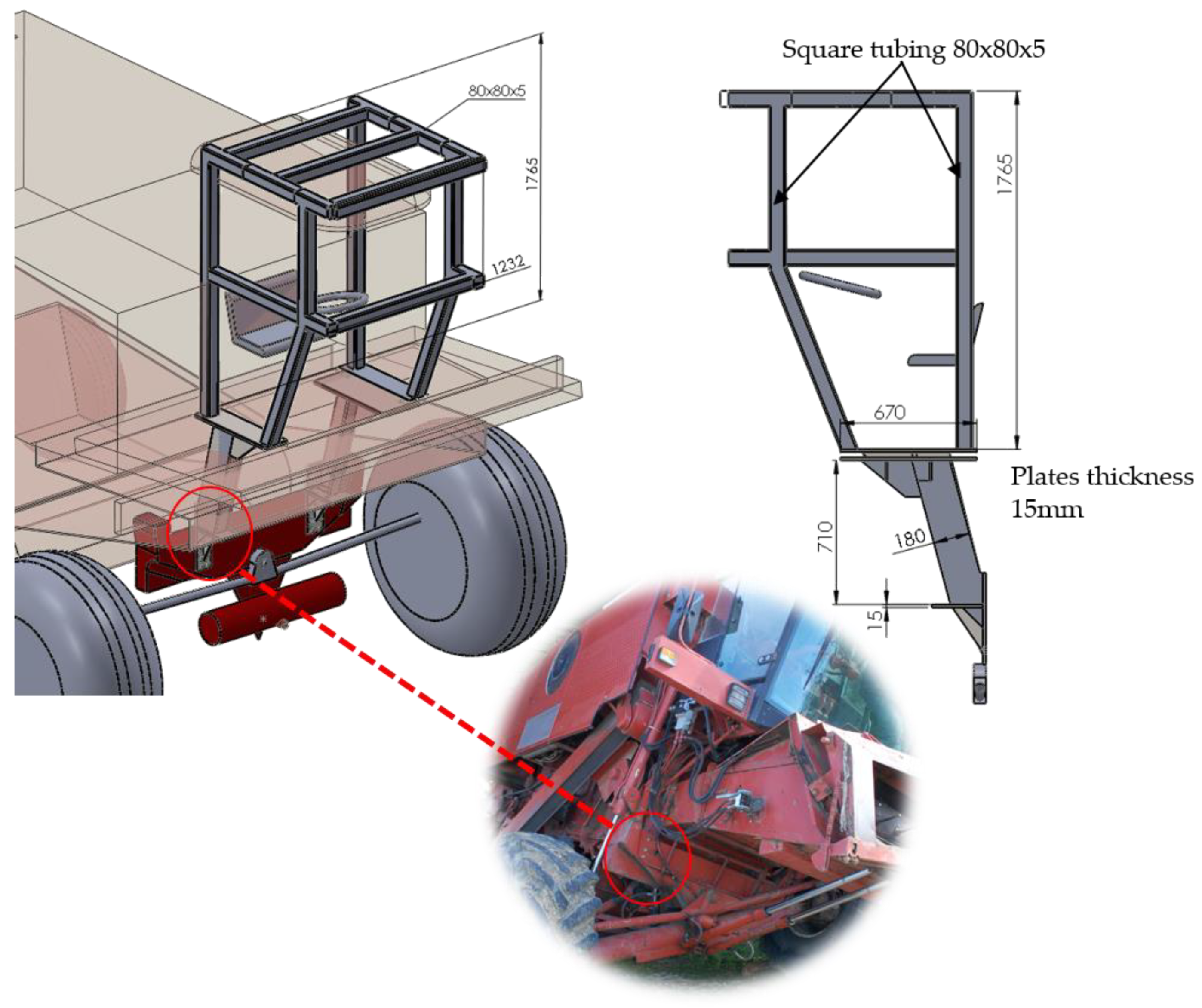 80x80x5

1765

1232

Square tubing 80x80x5

1765

670

Plates thickness 15mm

710

180

15