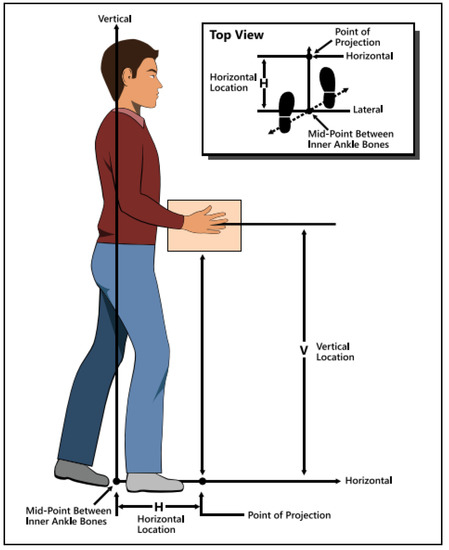 Vertical

Top View

Point of Projection

Horizontal

Horizontal Location

H

Lateral

Mid-Point Between Inner Ankle Bones

V

Vertical Location

Horizontal

Mid-Point Between Inner Ankle Bones

H

Horizontal Location

Point of Projection