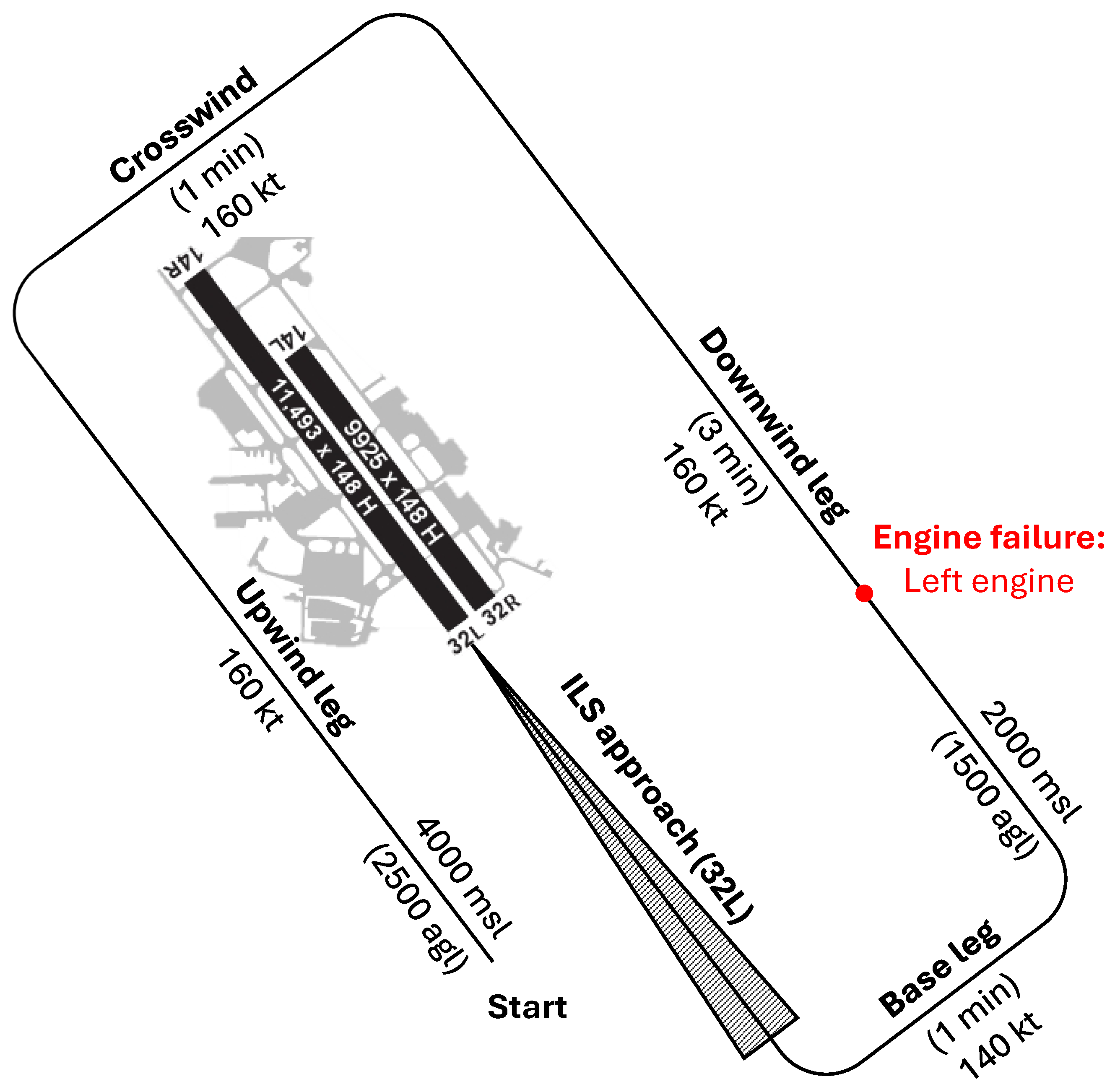 Crosswind
(1 min)
160 kt

14R
14L
11,493 x 148 H
9925 x 148 H
32L
32R

Downwind leg
(3 min)
160 kt

Engine failure:
Left engine

Upwind leg
160 kt

4000 msl
(2500 agl)

Start

ILS approach (32L)

2000 msl
(1500 agl)

Base leg
(1 min)
140 kt