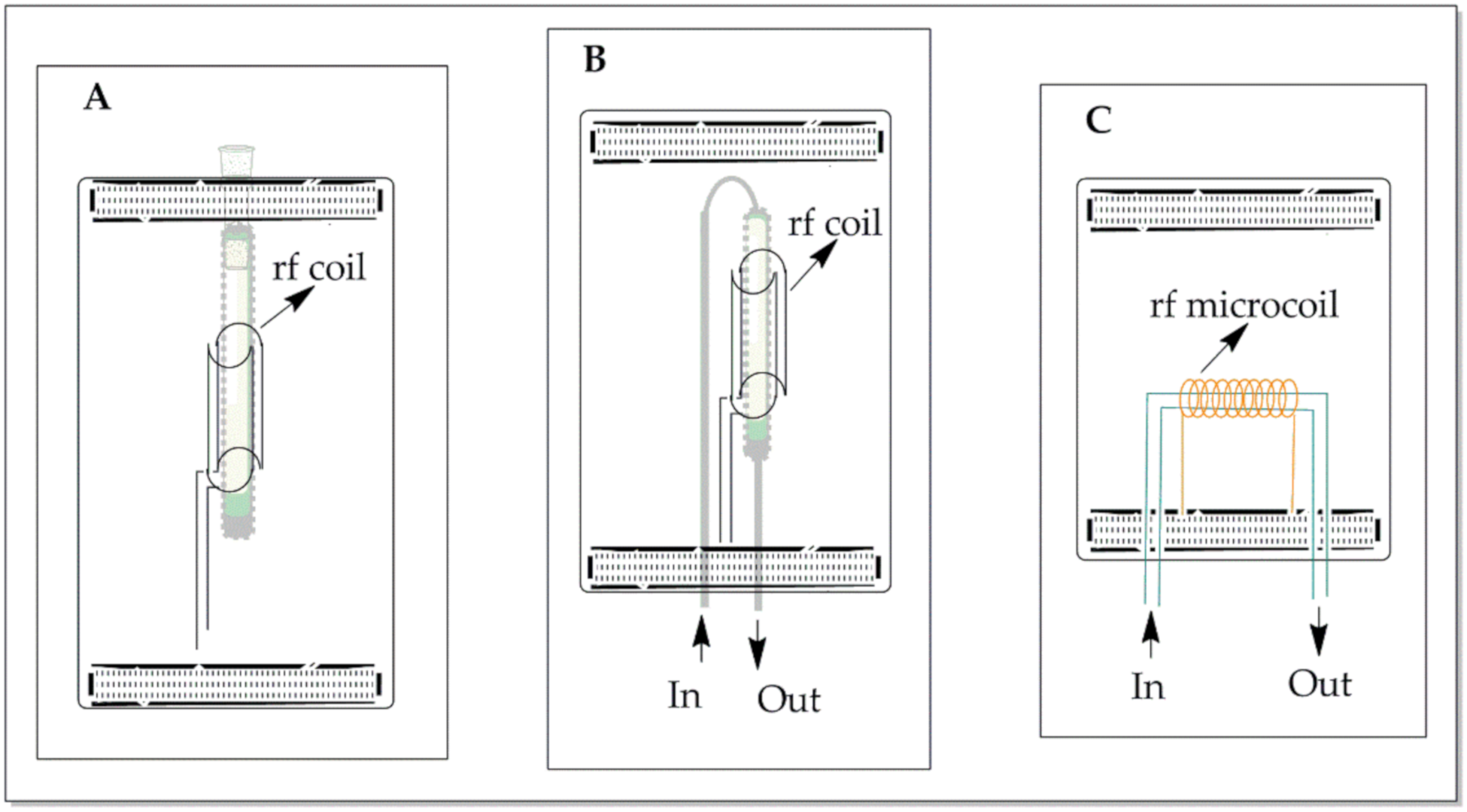 A

rf coil

B

rf coil

In

Out

C

rf microcoil

In

Out