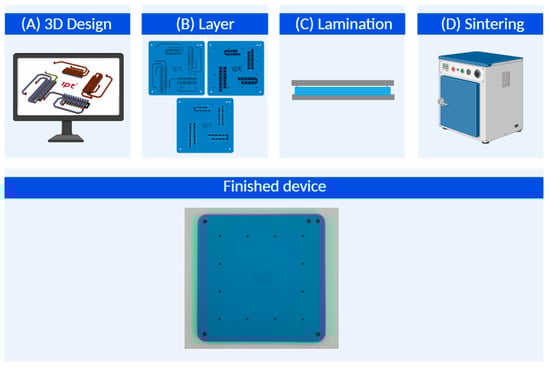 (A) 3D Design

ipt

(B) Layer

ipt

ipt

(C) Lamination

(D) Sintering

Finished device

ipt