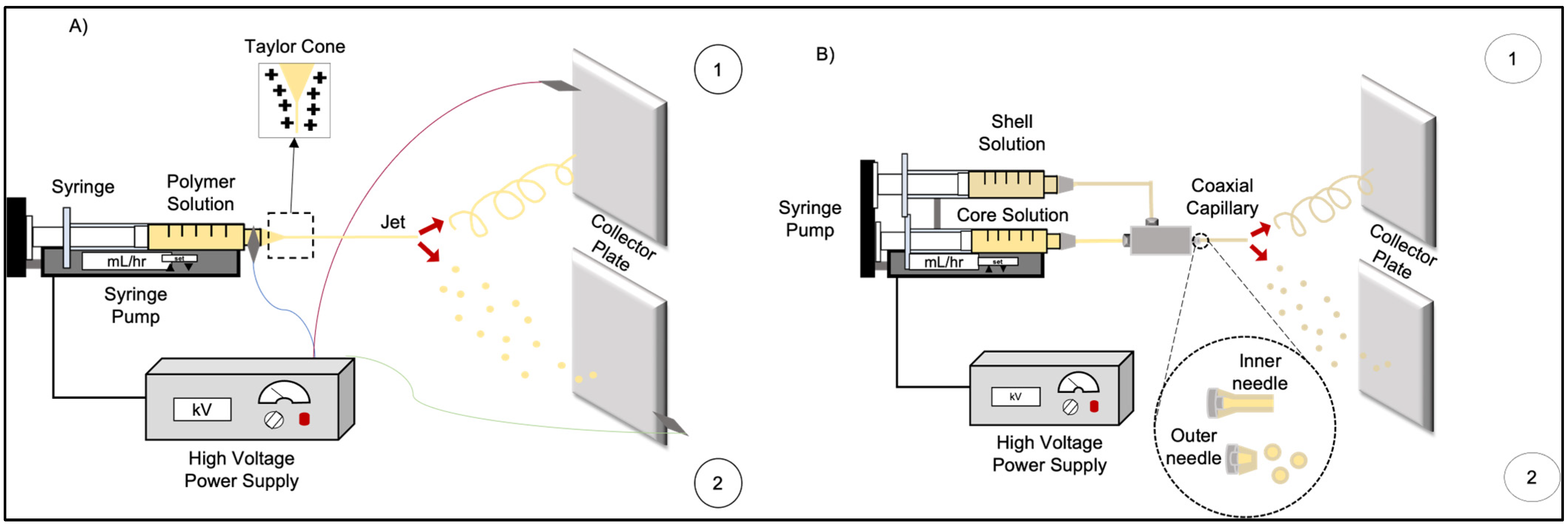 A)

Taylor Cone

1

Syringe

Polymer Solution

Jet

Collector Plate

mL/hr set

Syringe Pump

kV

High Voltage Power Supply

2

B)

1

Shell Solution

Syringe Pump

Core Solution

Coaxial Capillary

Collector Plate

mL/hr set

kV

High Voltage Power Supply

Inner needle

Outer needle

2