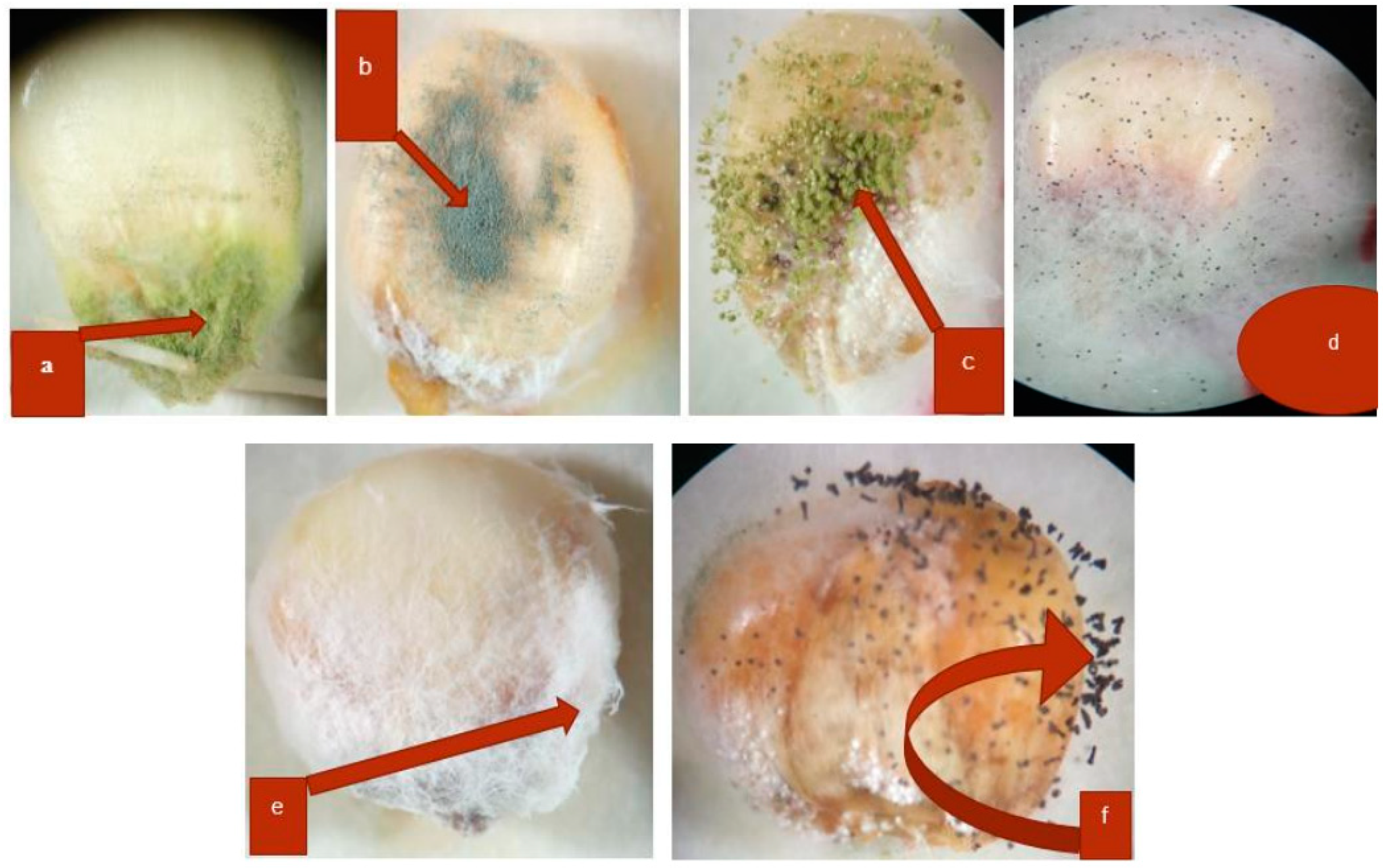 a

b

c

d

e

f