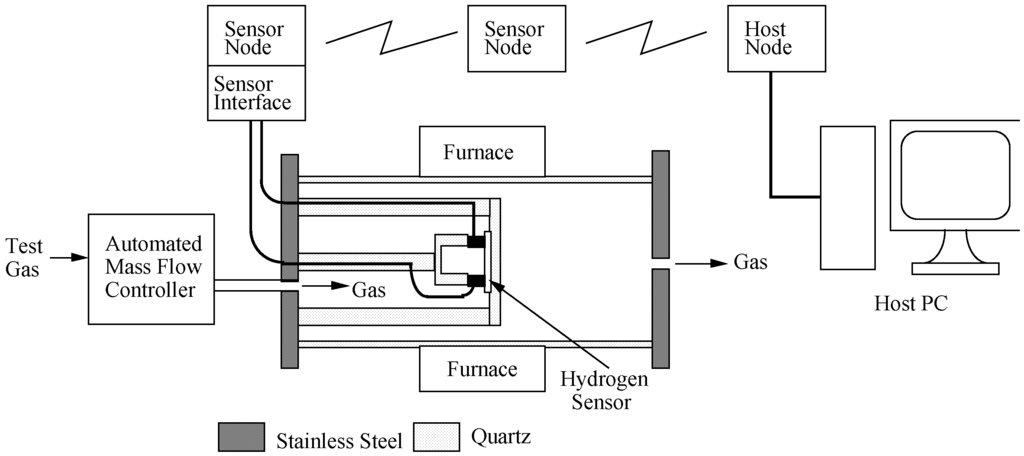 Sensor Node

Sensor Interface

Sensor Node

Host Node

Furnace

Test Gas

Automated Mass Flow Controller

Gas

Gas

Host PC

Furnace

Hydrogen Sensor

Stainless Steel

Quartz