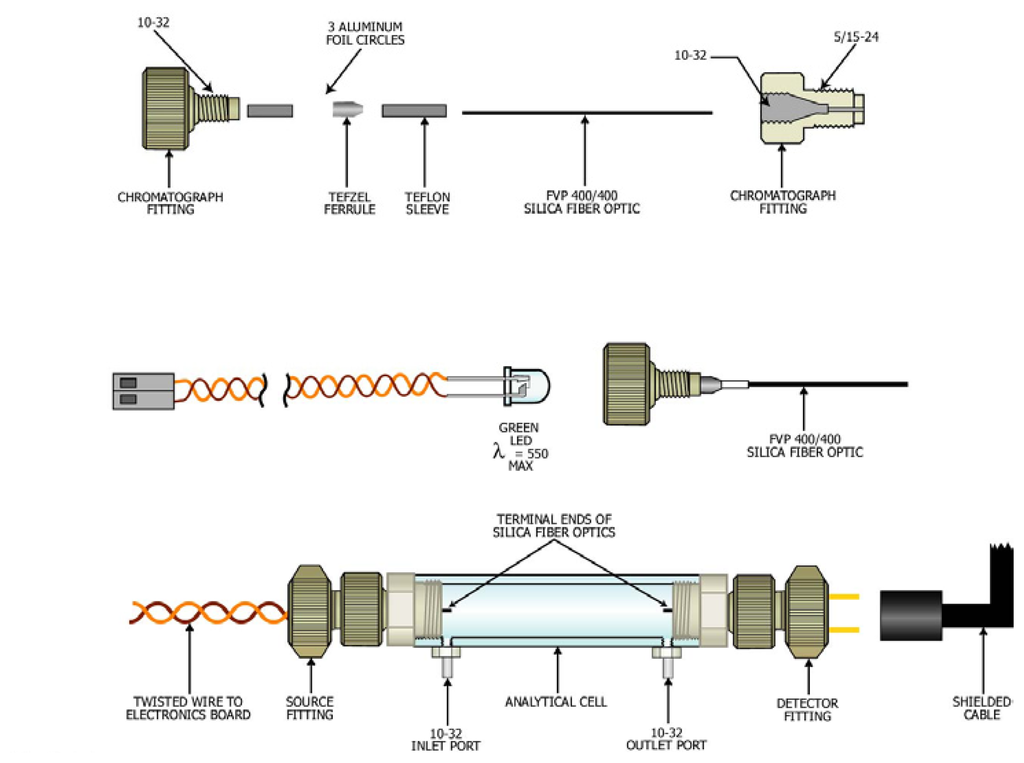 10-32

3 ALUMINUM FOIL CIRCLES

10-32

5/15-24

CHROMATOGRAPH FITTING

TEFZEL FERRULE

TEFLON SLEEVE

FVP 400/400 SILICA FIBER OPTIC

CHROMATOGRAPH FITTING

GREEN LED
$\lambda$ = 550 MAX

FVP 400/400 SILICA FIBER OPTIC

TERMINAL ENDS OF SILICA FIBER OPTICS

TWISTED WIRE TO ELECTRONICS BOARD

SOURCE FITTING

10-32 INLET PORT

ANALYTICAL CELL

10-32 OUTLET PORT

DETECTOR FITTING

SHIELDED CABLE