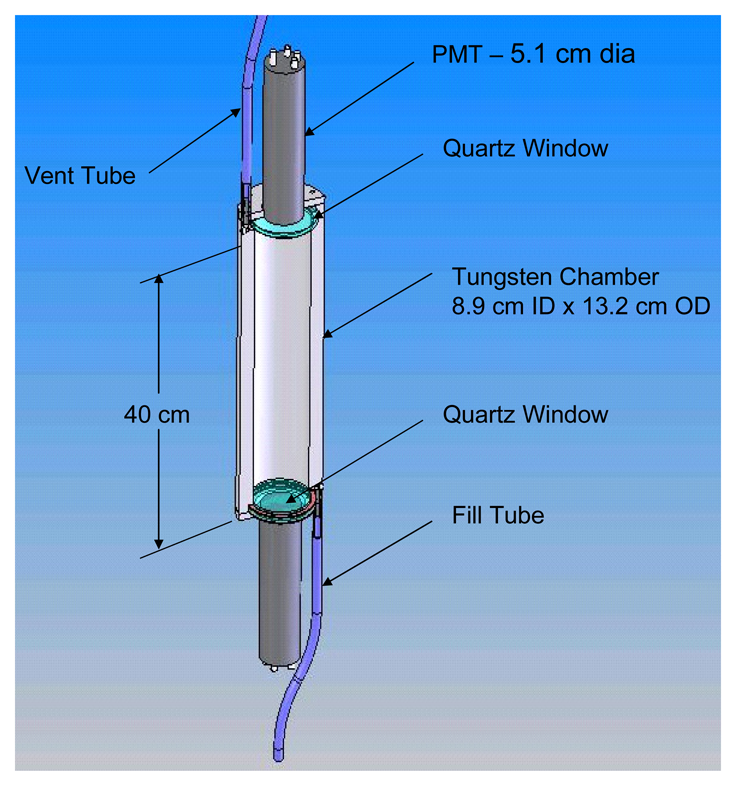 PMT – 5.1 cm dia

Vent Tube

Quartz Window

Tungsten Chamber
8.9 cm ID x 13.2 cm OD

40 cm

Quartz Window

Fill Tube