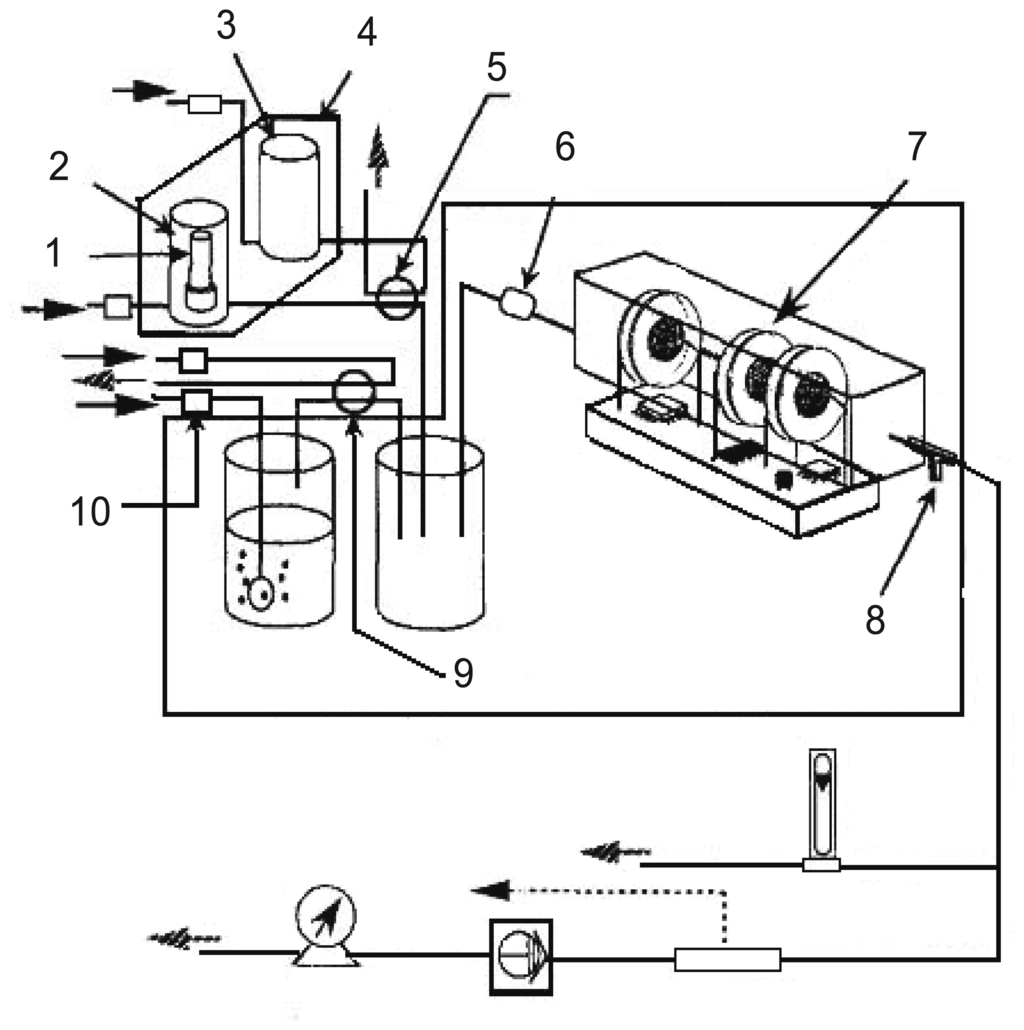 3
4
5
2
1
6
7
10
8
9