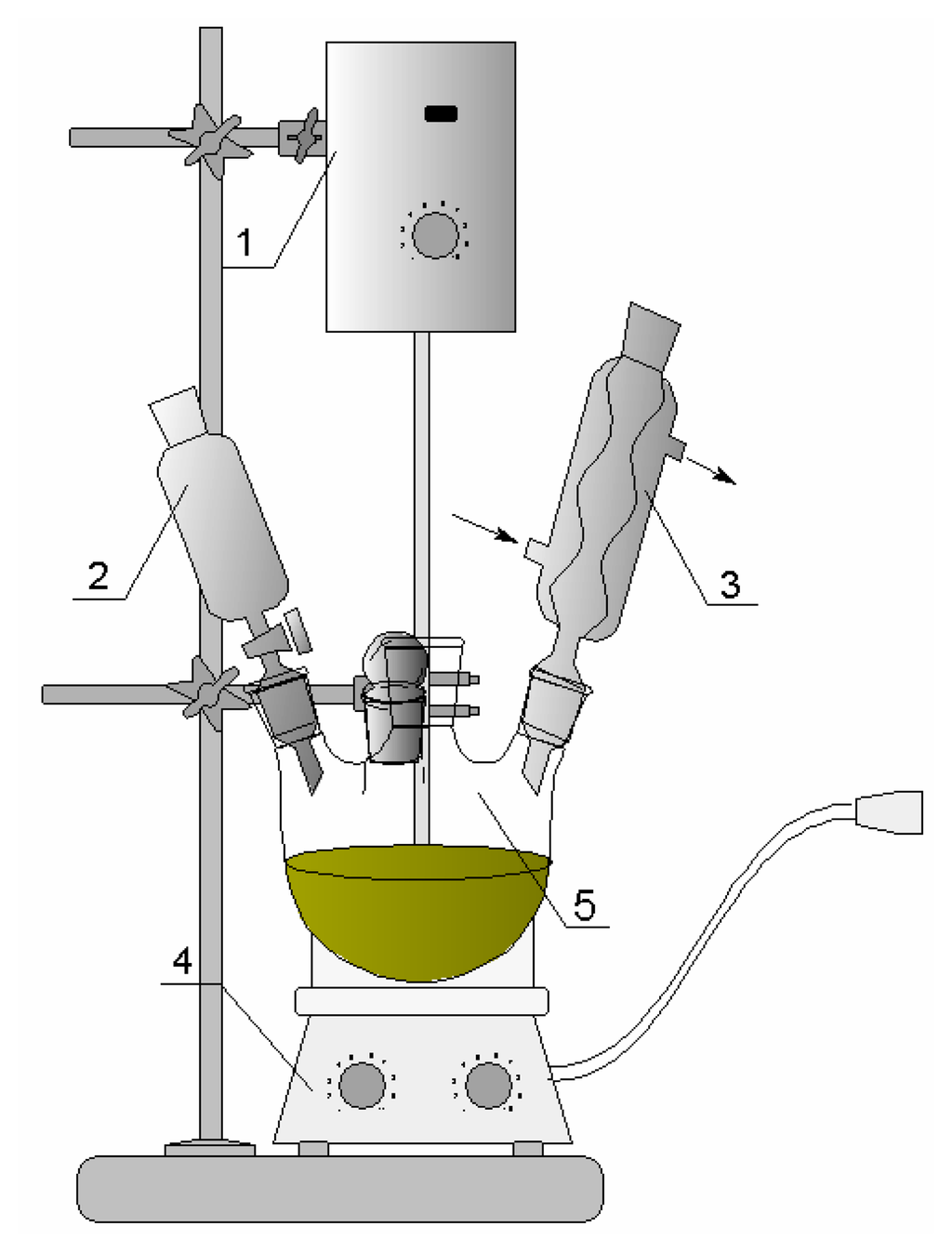 1
2
3
5
4