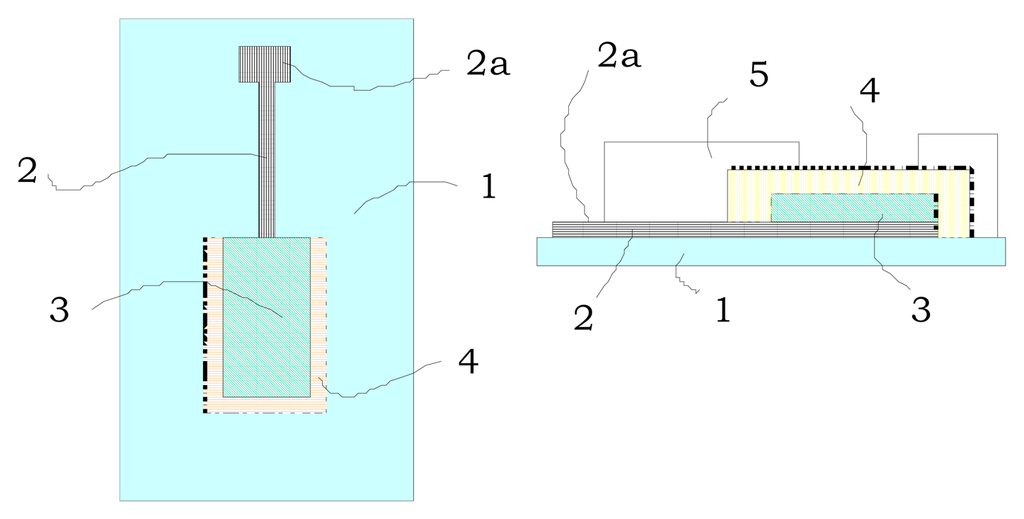 2a
2
1
3
4
2a
5
4
2
1
3