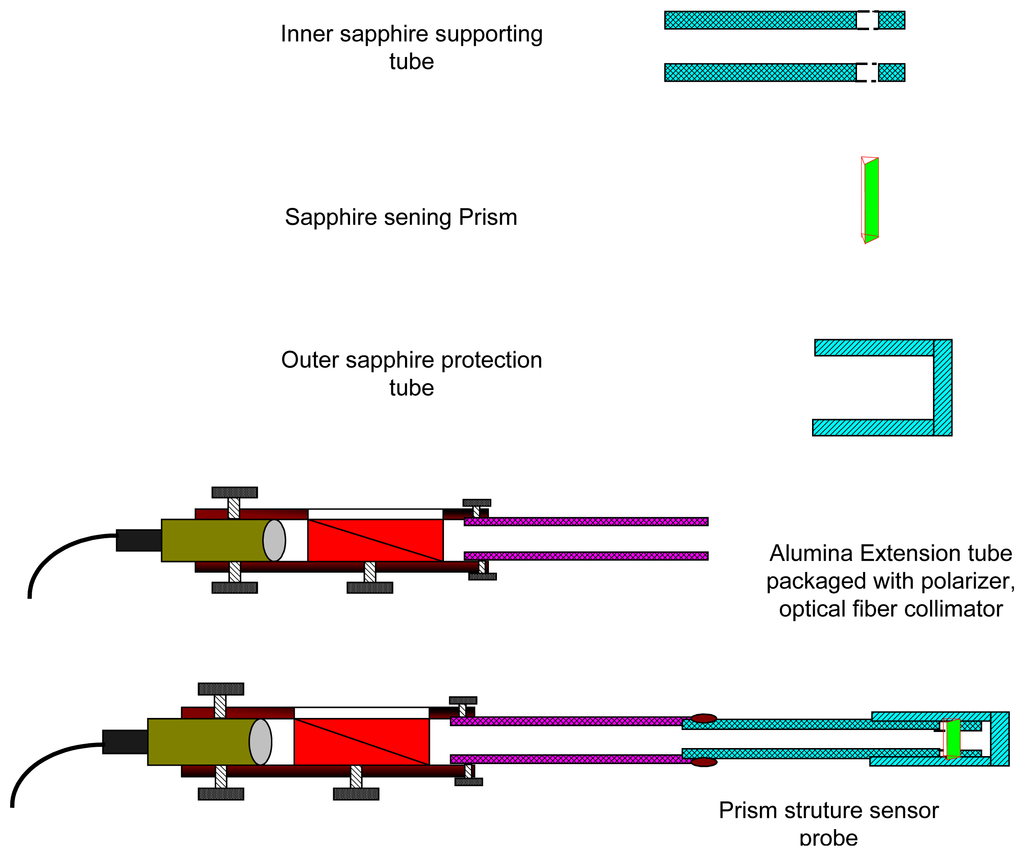 Inner sapphire supporting tube

Sapphire sening Prism

Outer sapphire protection tube

Alumina Extension tube packaged with polarizer, optical fiber collimator

Prism struture sensor probe