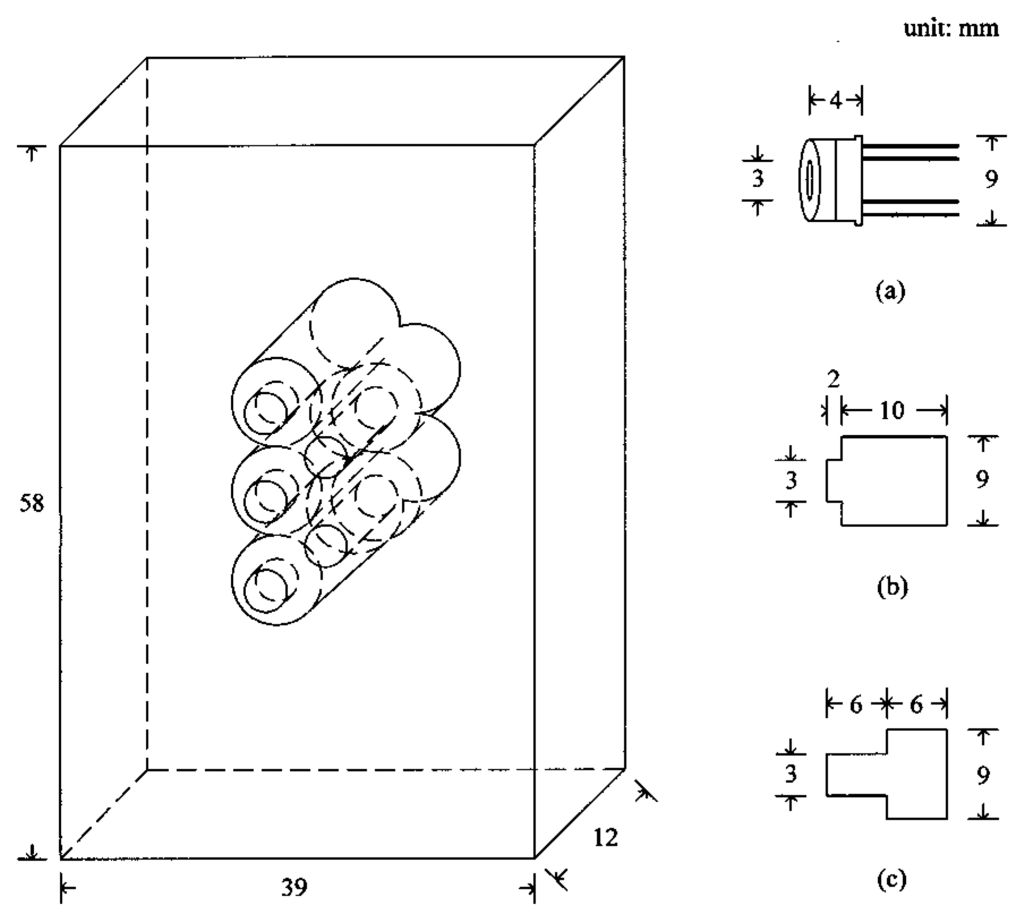 unit: mm

58

39

12

4

3

9

(a)

2

10

3

9

(b)

6

6

3

9

(c)